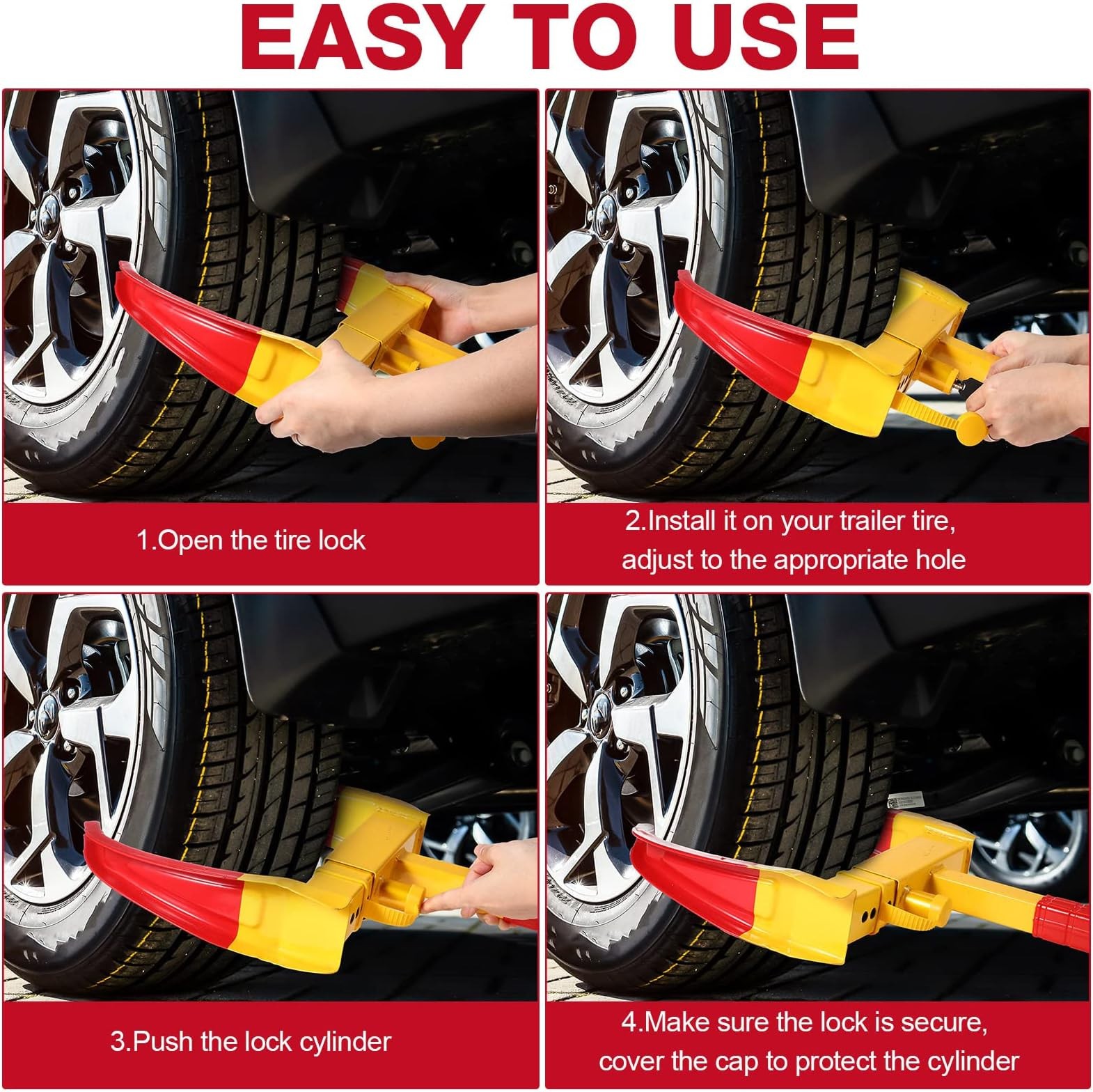 EASY TO USE

1.Open the tire lock

2.Install it on your trailer tire, adjust to the appropriate hole

3.Push the lock cylinder

4.Make sure the lock is secure, cover the cap to protect the cylinder