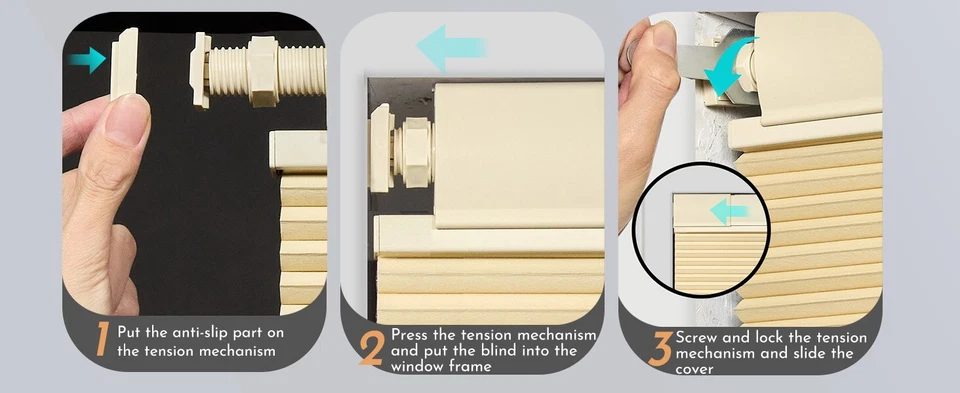 1 Put the anti-slip part on the tension mechanism

2 Press the tension mechanism and put the blind into the window frame

3 Screw and lock the tension mechanism and slide the cover