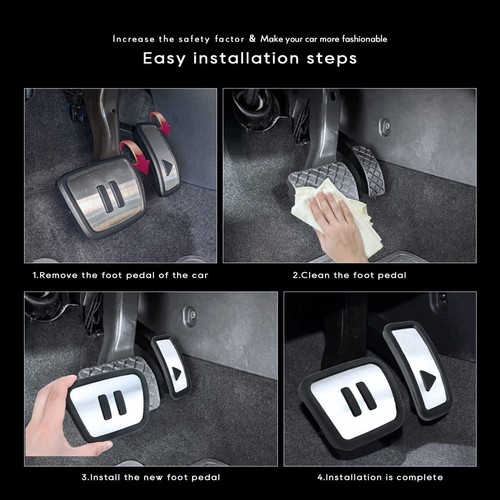 Increase the safety factor & Make your car more fashionable

Easy installation steps

1.Remove the foot pedal of the car

2.Clean the foot pedal

3.Install the new foot pedal

4.Installation is complete