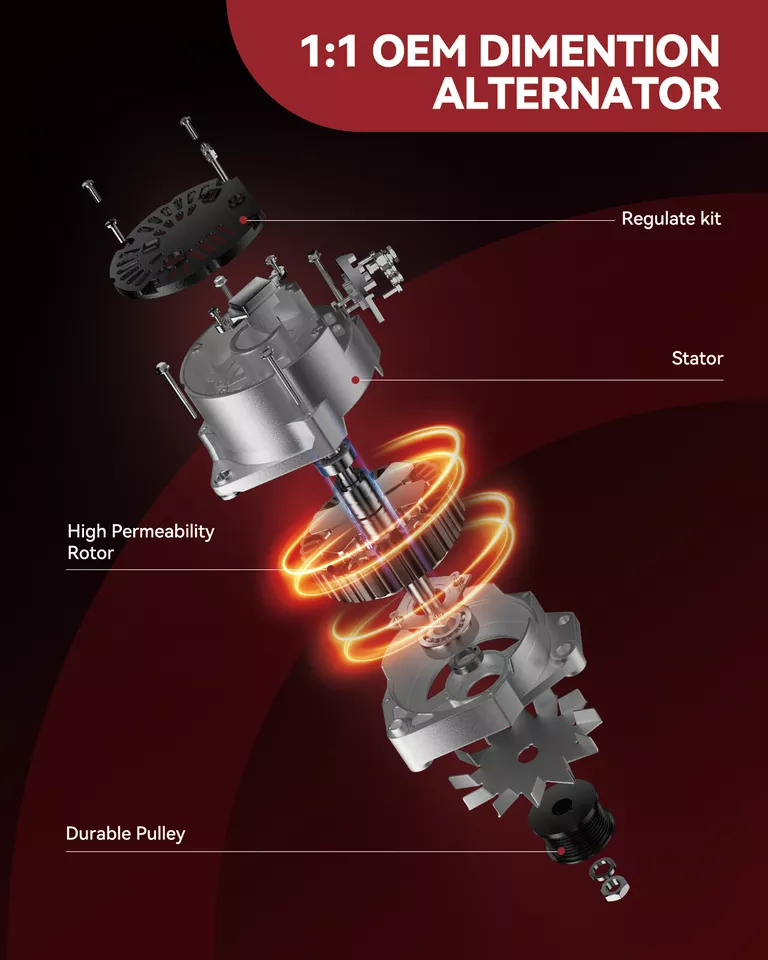 1:1 OEM DIMENTION ALTERNATOR

Regulate kit

Stator

High Permeability Rotor

Durable Pulley