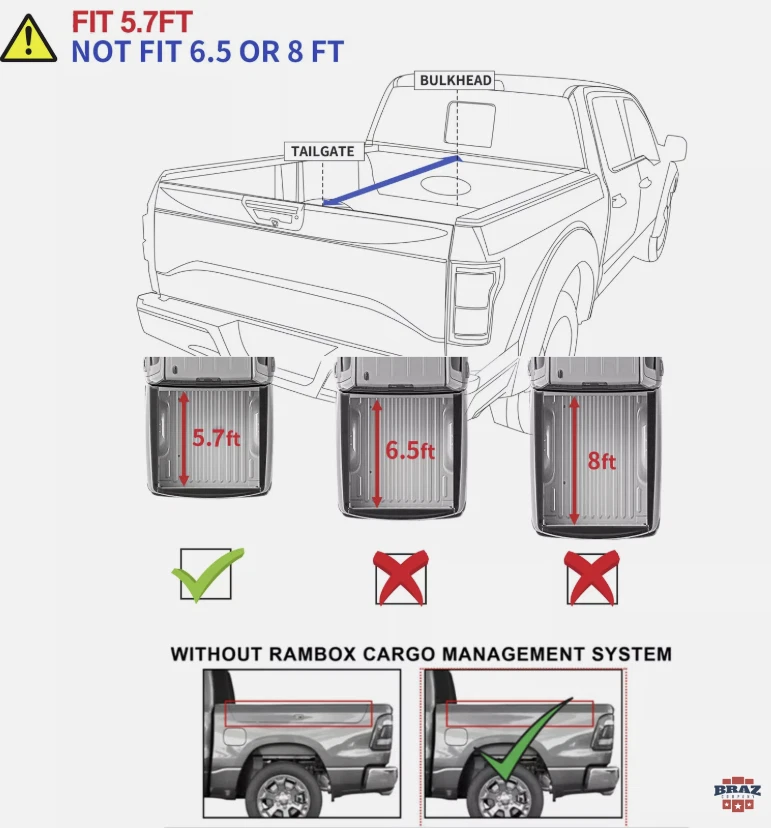 FIT 5.7FT
NOT FIT 6.5 OR 8 FT

BULKHEAD
TAILGATE

5.7ft
6.5ft
8ft

WITHOUT RAMBOX CARGO MANAGEMENT SYSTEM

BRAZ
COMPANY