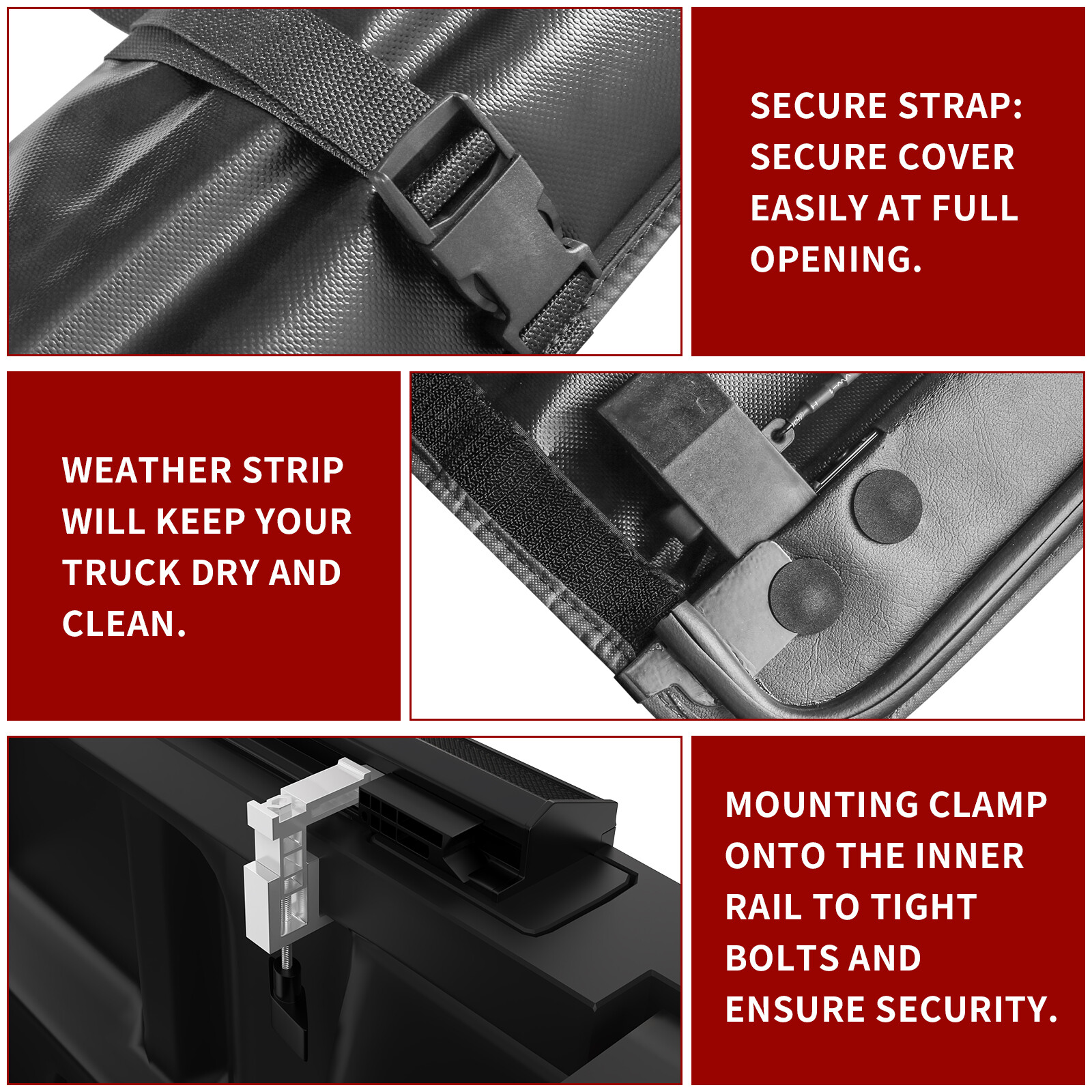 SECURE STRAP: SECURE COVER EASILY AT FULL OPENING.

WEATHER STRIP WILL KEEP YOUR TRUCK DRY AND CLEAN.

MOUNTING CLAMP ONTO THE INNER RAIL TO TIGHT BOLTS AND ENSURE SECURITY.