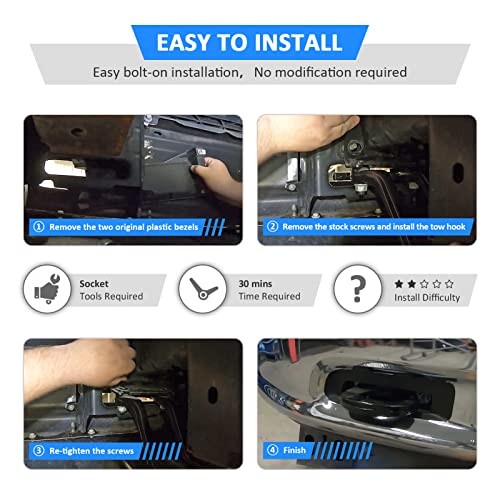 EASY TO INSTALL

Easy bolt-on installation, No modification required

① Remove the two original plastic bezels

② Remove the stock screws and install the tow hook

Socket
Tools Required

30 mins
Time Required

★★☆☆☆
Install Difficulty

③ Re-tighten the screws

④ Finish