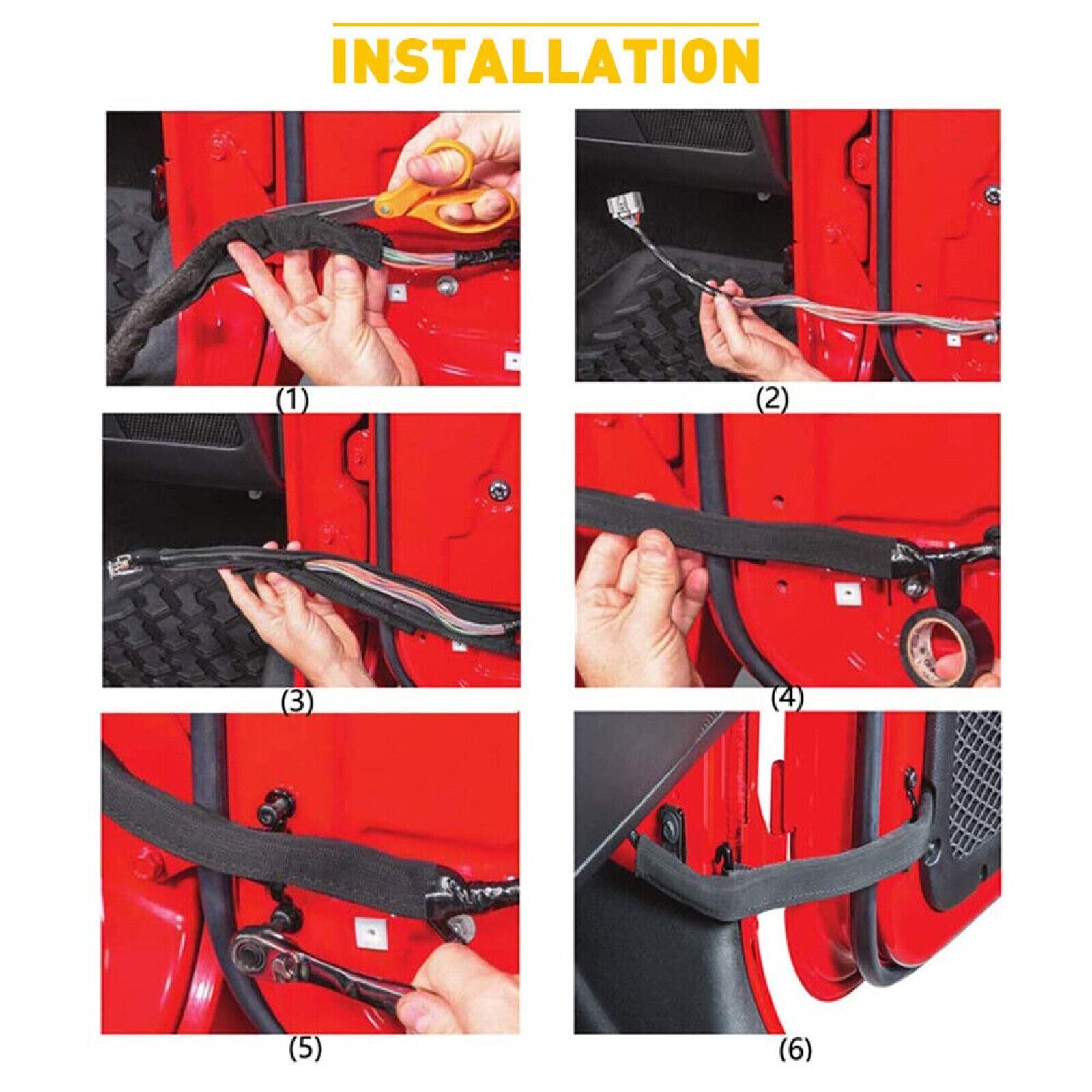 INSTALLATION

(1)

(2)

(3)

(4)

(5)

(6)