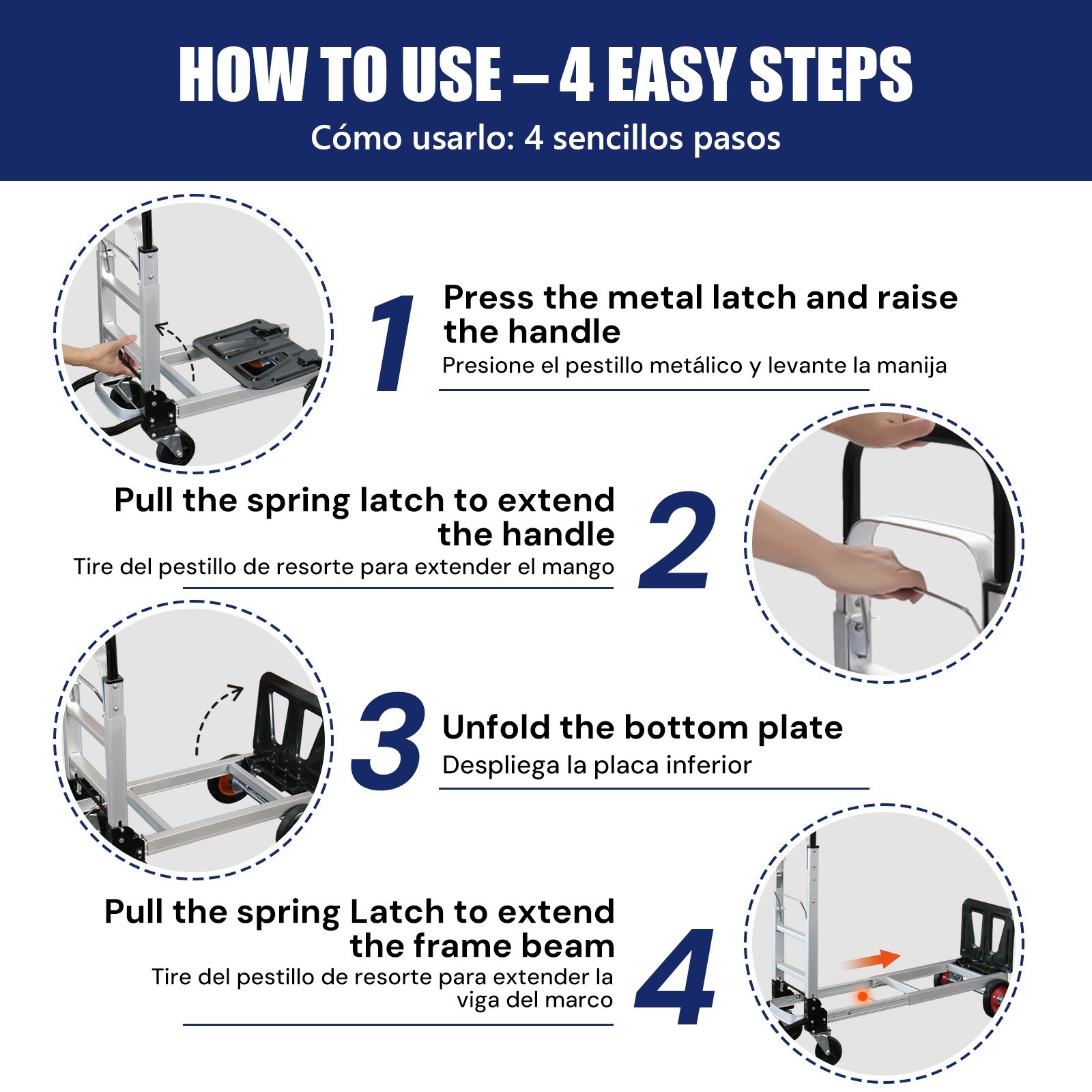 HOW TO USE – 4 EASY STEPS
Cómo usarlo: 4 sencillos pasos

1
Press the metal latch and raise the handle
Presione el pestillo metálico y levante la manija

Pull the spring latch to extend the handle
Tire del pestillo de resorte para extender el mango
2

3
Unfold the bottom plate
Despliega la placa inferior

Pull the spring Latch to extend the frame beam
Tire del pestillo de resorte para extender la viga del marco
4