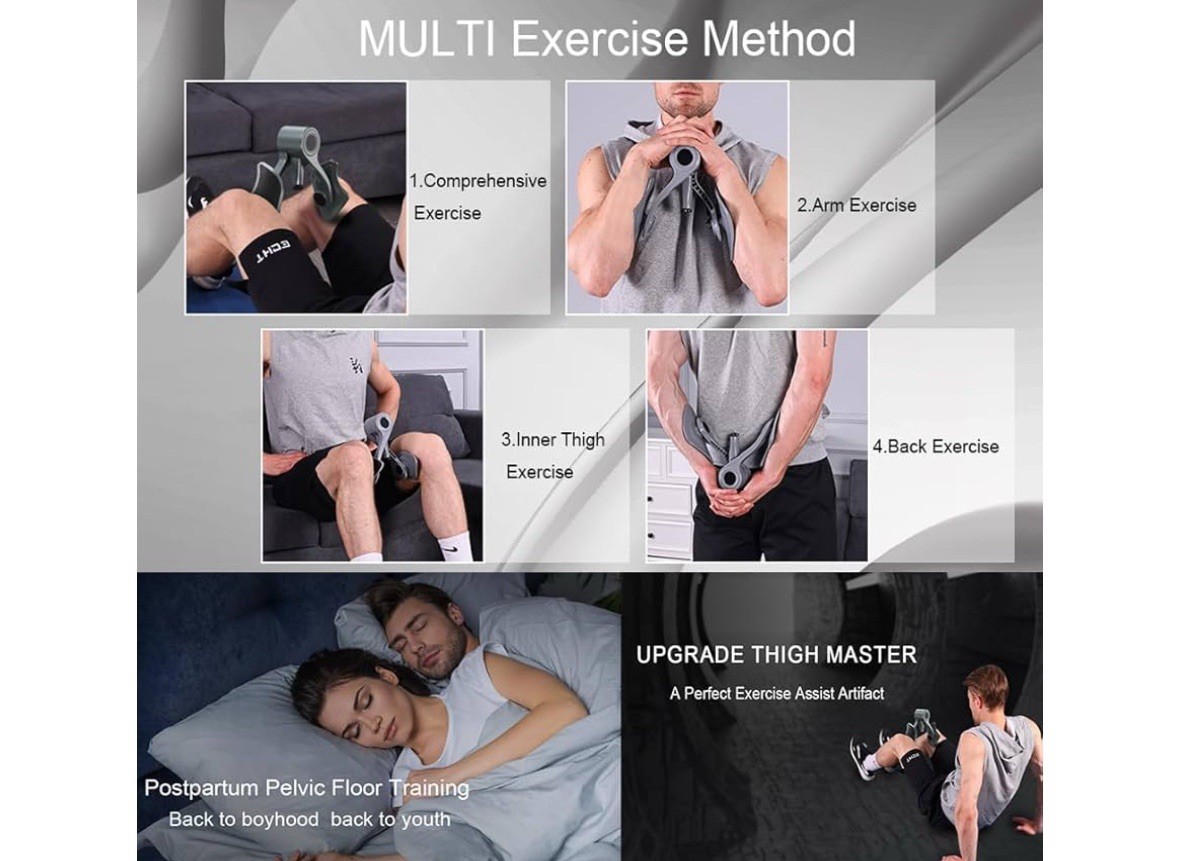 MULTI Exercise Method

1.Comprehensive Exercise

2.Arm Exercise

3.Inner Thigh Exercise

4.Back Exercise

Postpartum Pelvic Floor Training
Back to boyhood back to youth

UPGRADE THIGH MASTER
A Perfect Exercise Assist Artifact