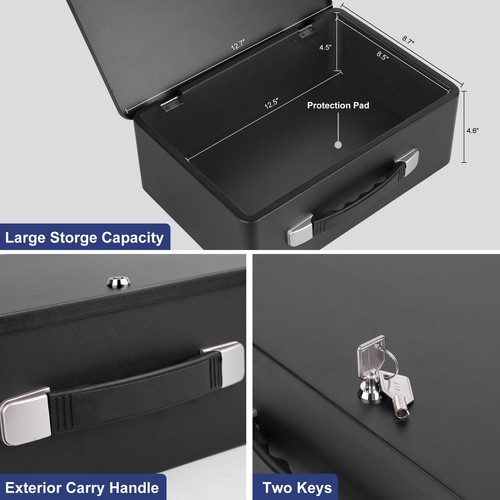 12.7"
8.7"
4.5"
8.5"
12.5"
Protection Pad
4.6"
Large Storge Capacity

Exterior Carry Handle

Two Keys