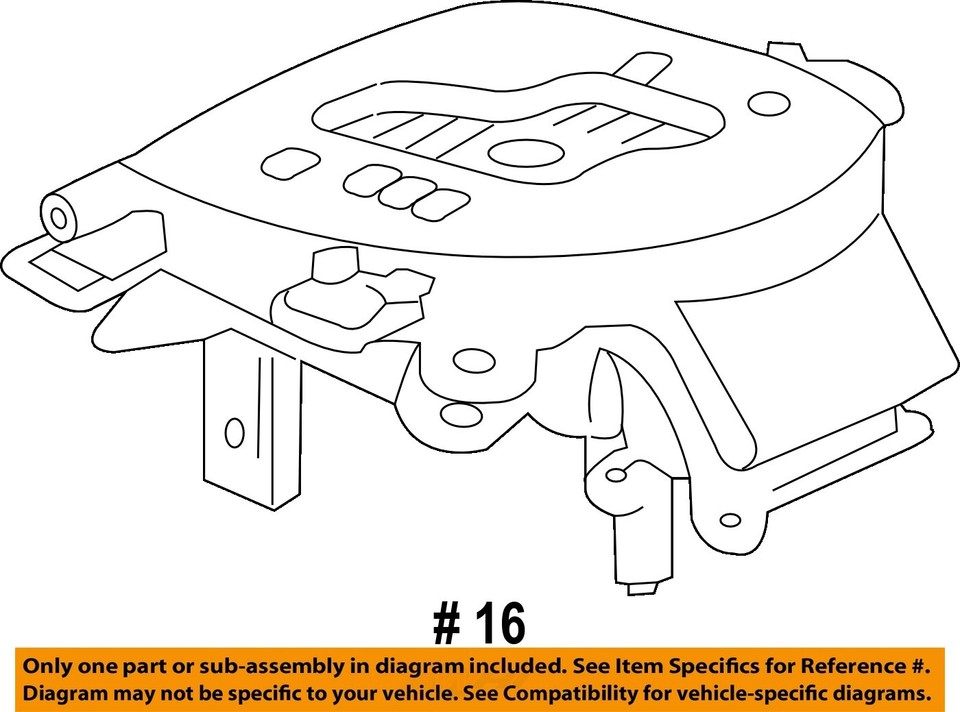 # 16

Only one part or sub-assembly in diagram included. See Item Specifics for Reference #.
Diagram may not be specific to your vehicle. See Compatibility for vehicle-specific diagrams.