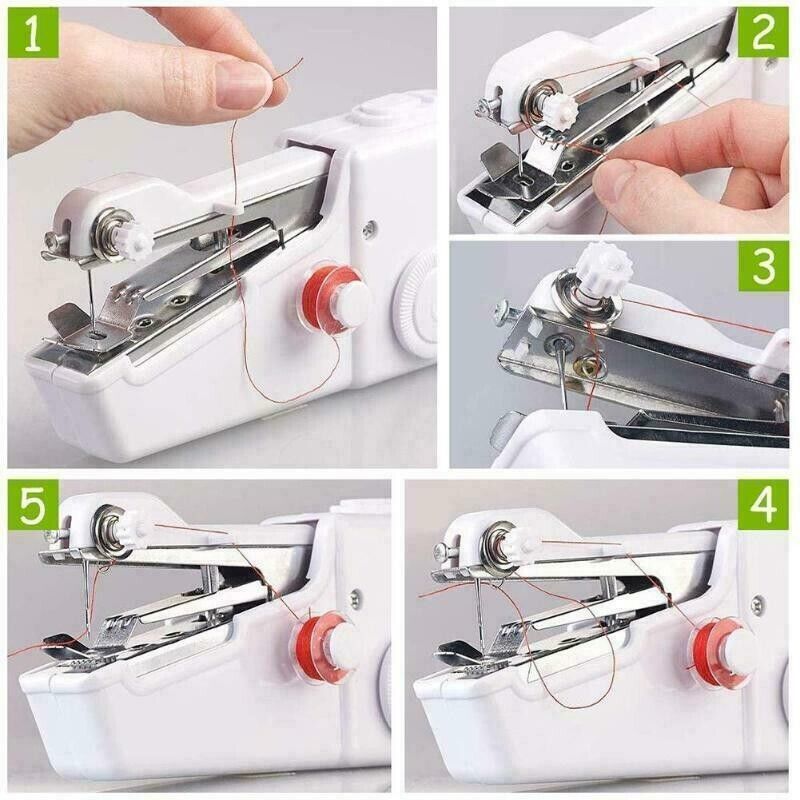 1

2

3

5

4