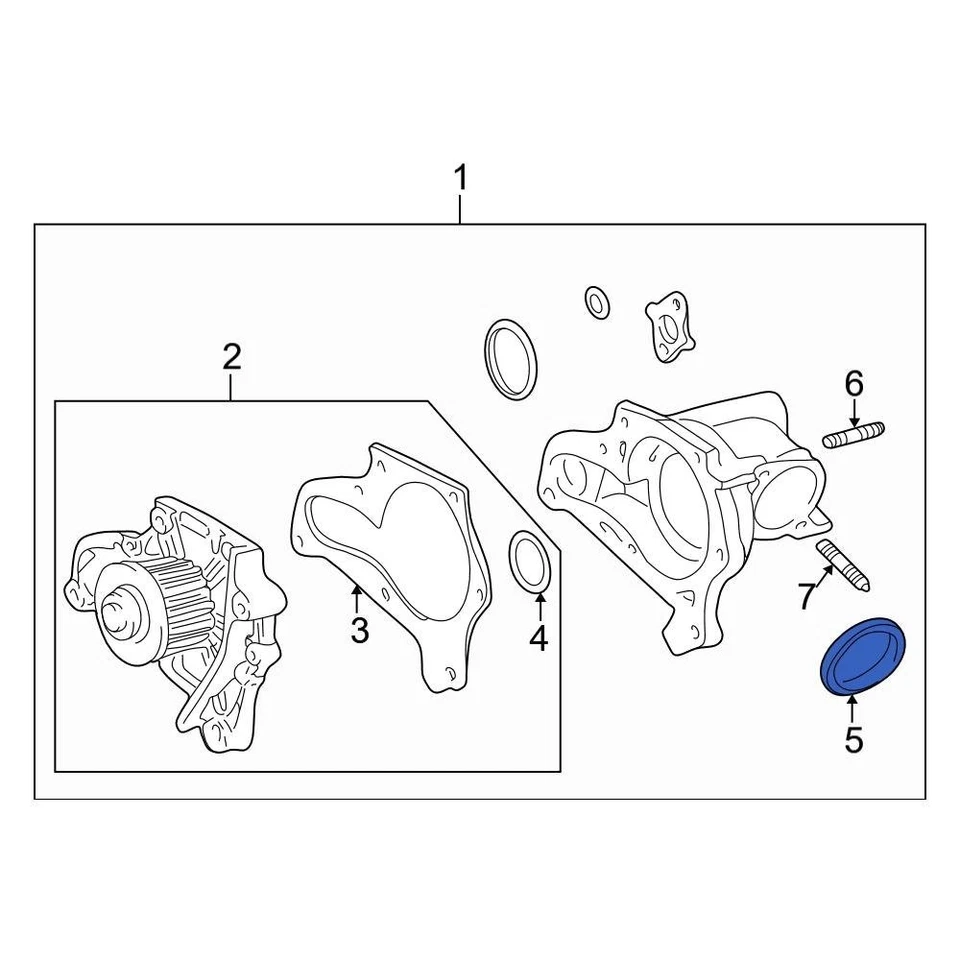 1
2
6
3
4
7
5