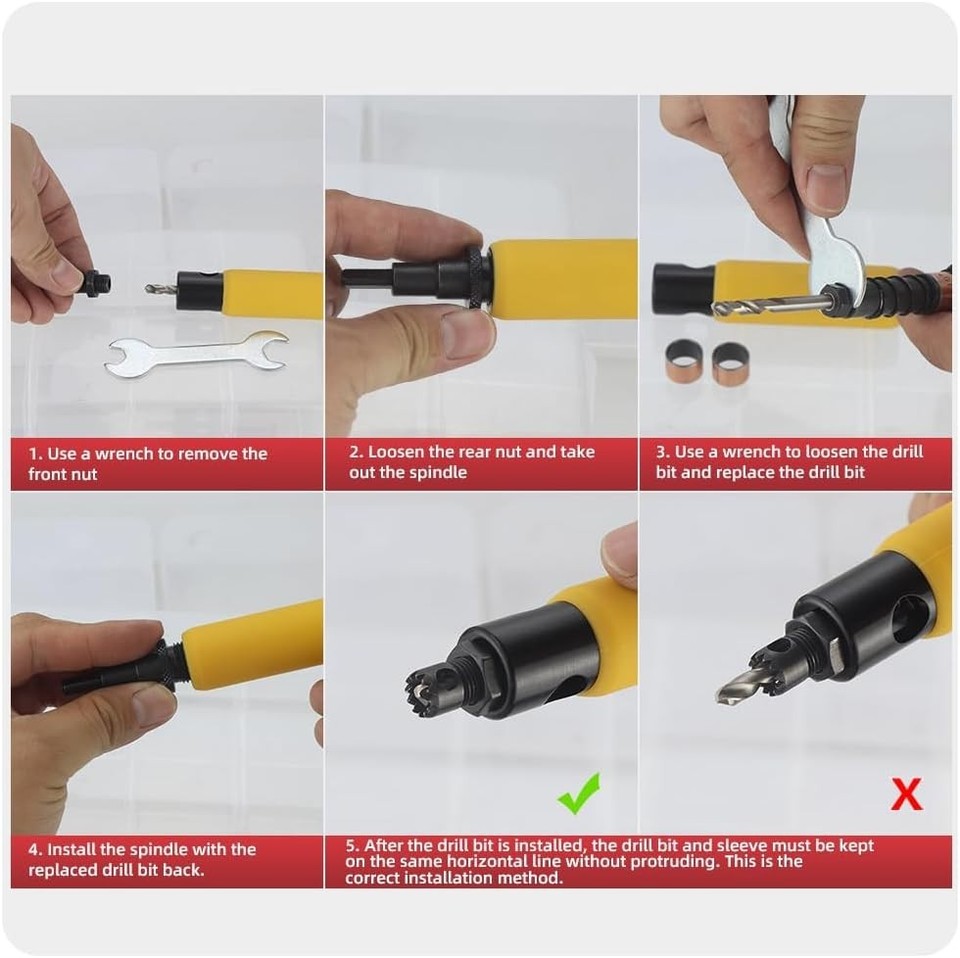 1. Use a wrench to remove the front nut

2. Loosen the rear nut and take out the spindle

3. Use a wrench to loosen the drill bit and replace the drill bit

4. Install the spindle with the replaced drill bit back.

X

5. After the drill bit is installed, the drill bit and sleeve must be kept on the same horizontal line without protruding. This is the correct installation method.