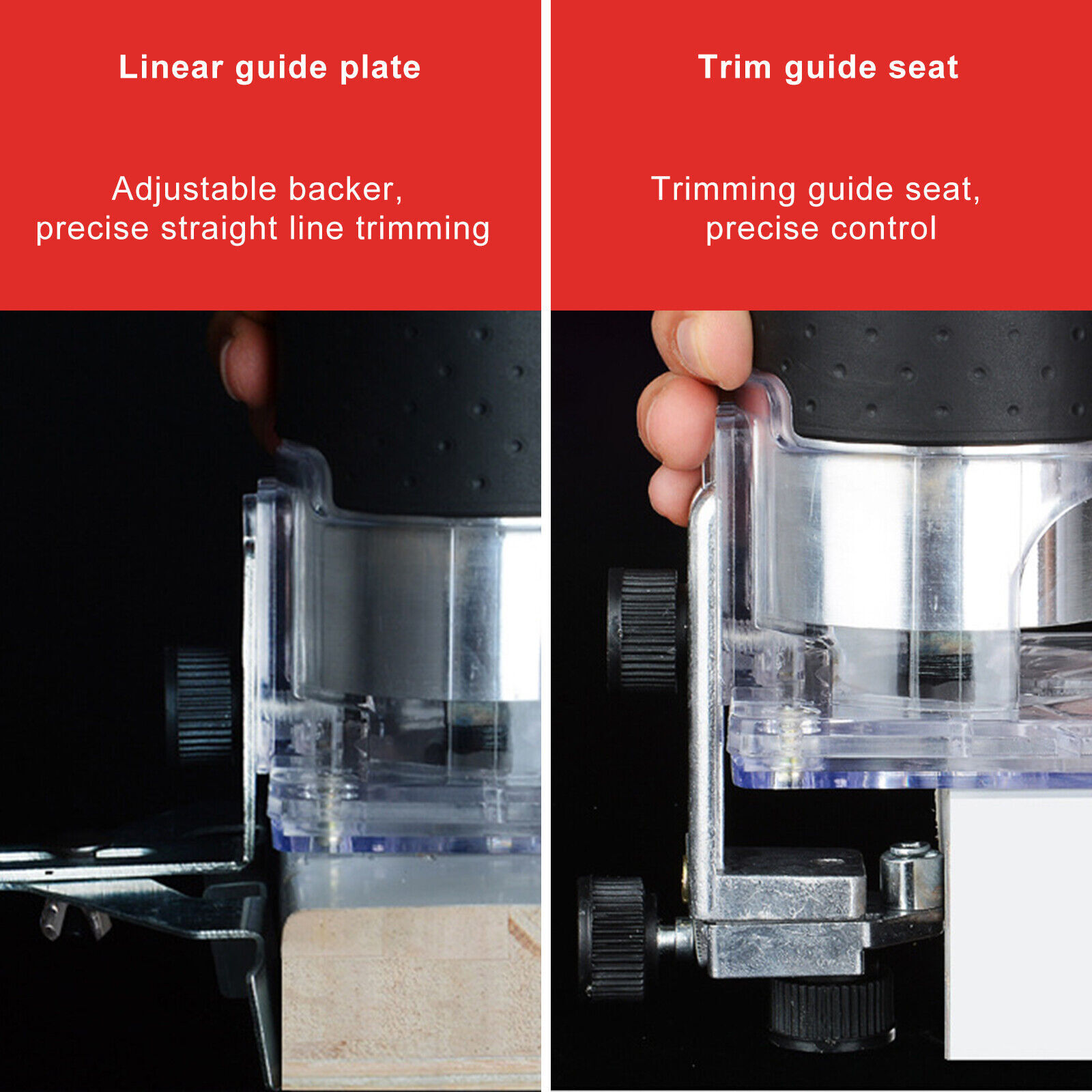 Linear guide plate

Adjustable backer, precise straight line trimming

Trim guide seat

Trimming guide seat, precise control