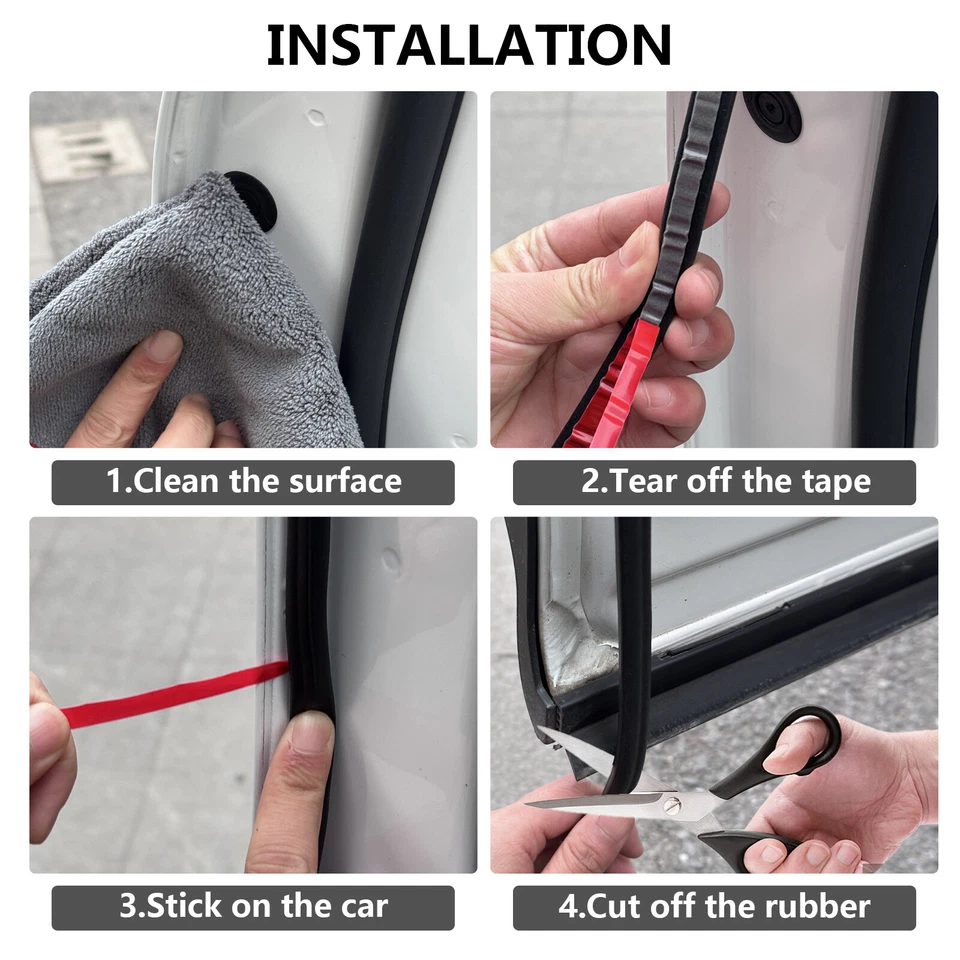 INSTALLATION

1.Clean the surface

2.Tear off the tape

3.Stick on the car

4.Cut off the rubber