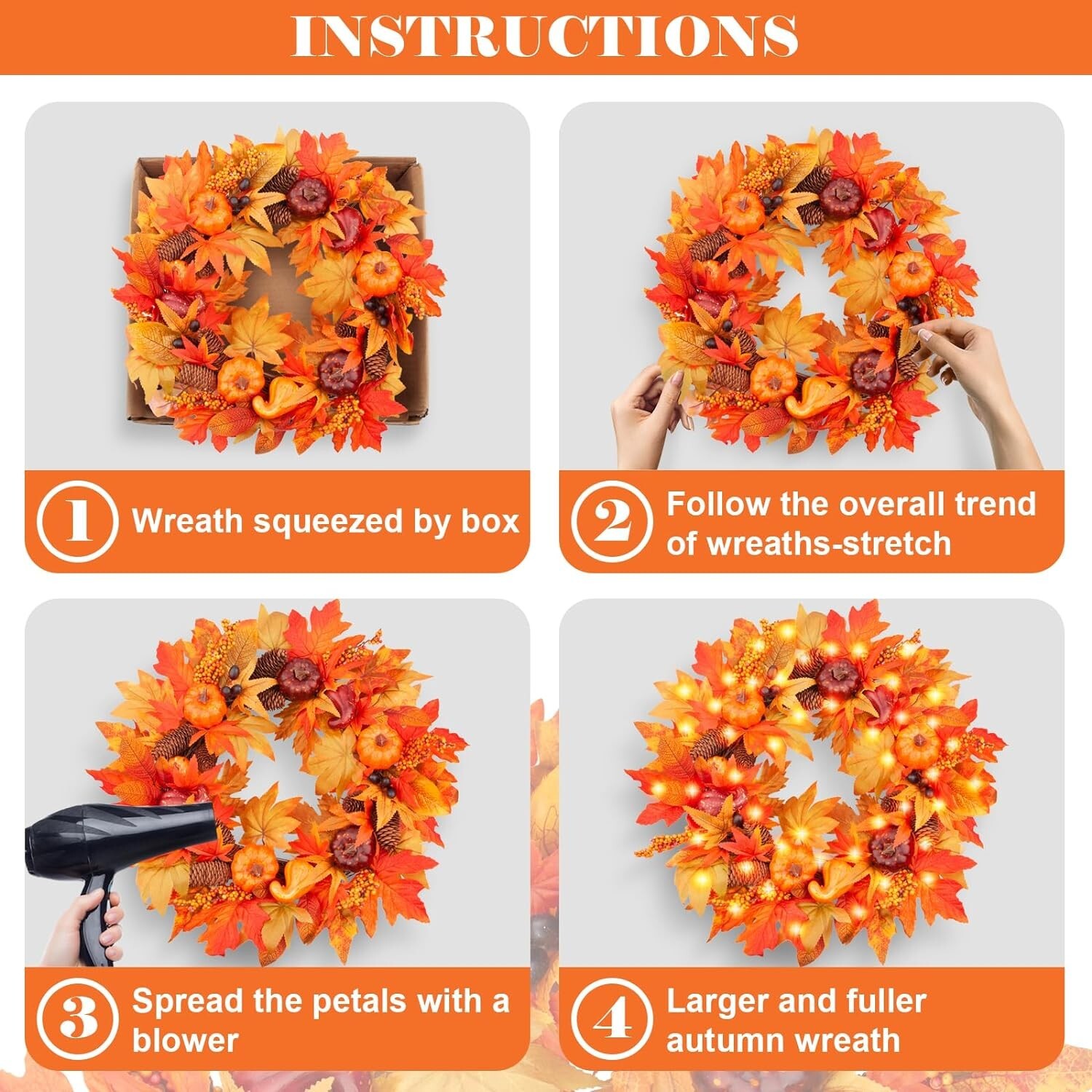 INSTRUCTIONS

1 Wreath squeezed by box

2 Follow the overall trend of wreaths-stretch

3 Spread the petals with a blower

4 Larger and fuller autumn wreath