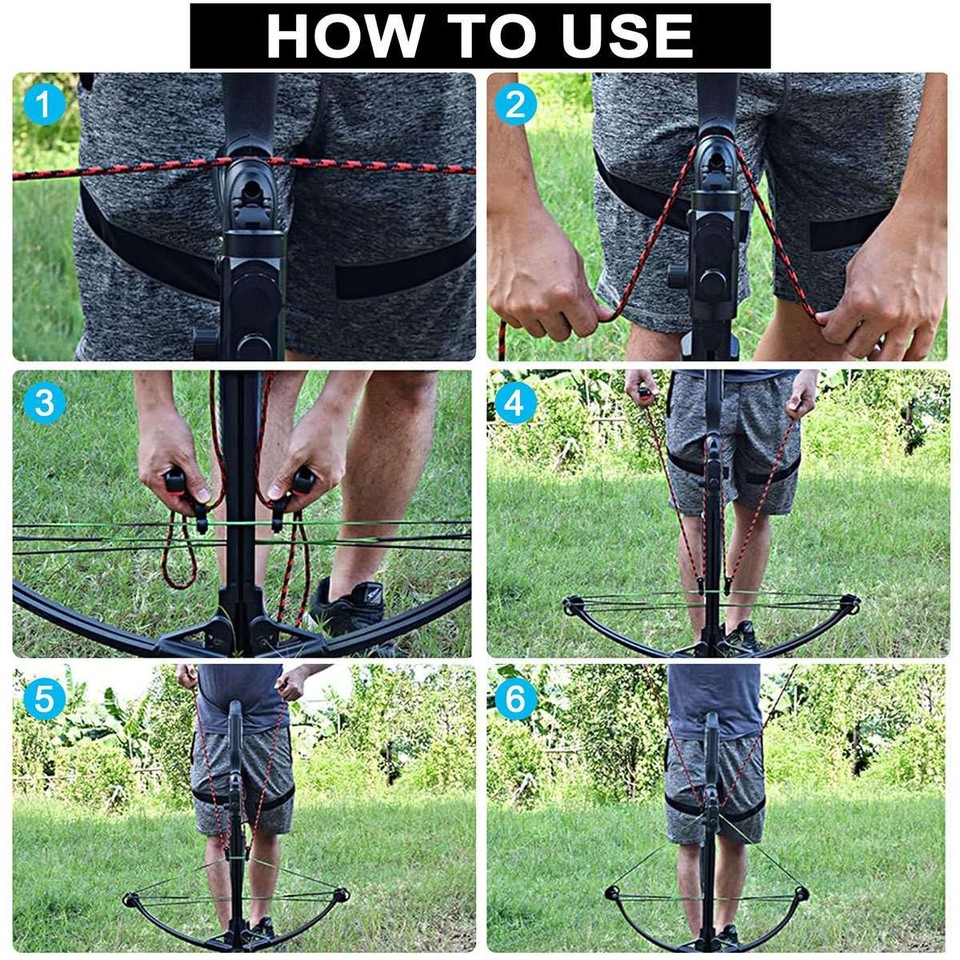 HOW TO USE

1

2

3

4

5

6