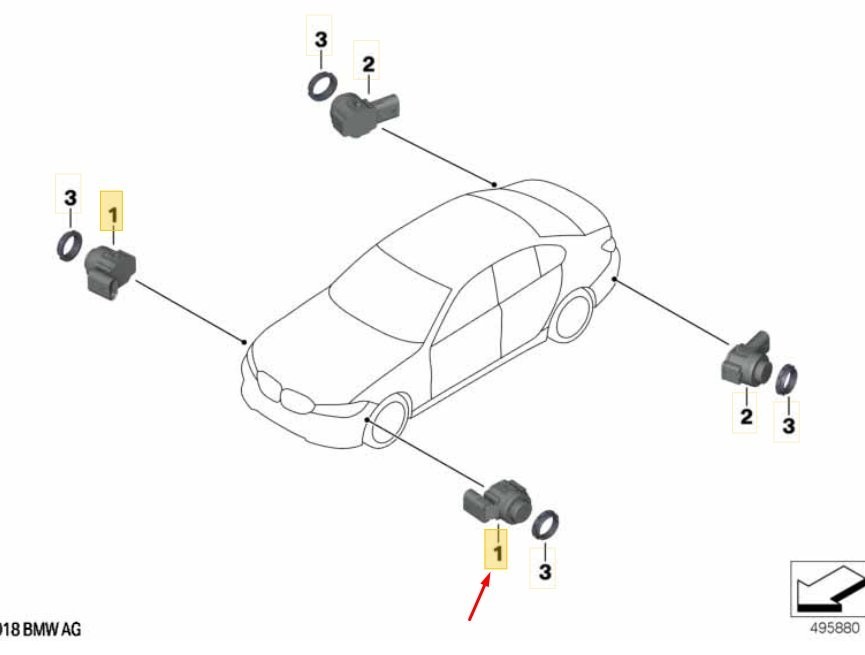 3
2
3
1
2
3
1
3
018 BMW AG
495880