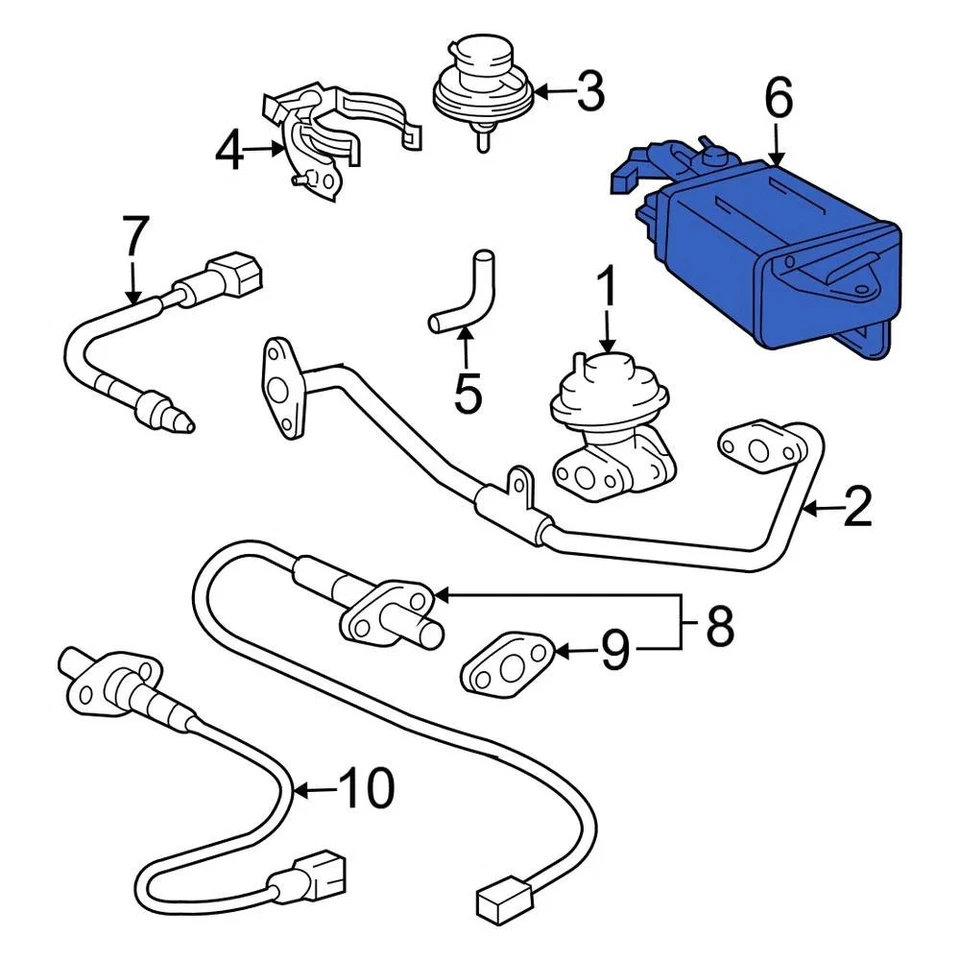 3
6
4
7
1
5
2
8
9
10