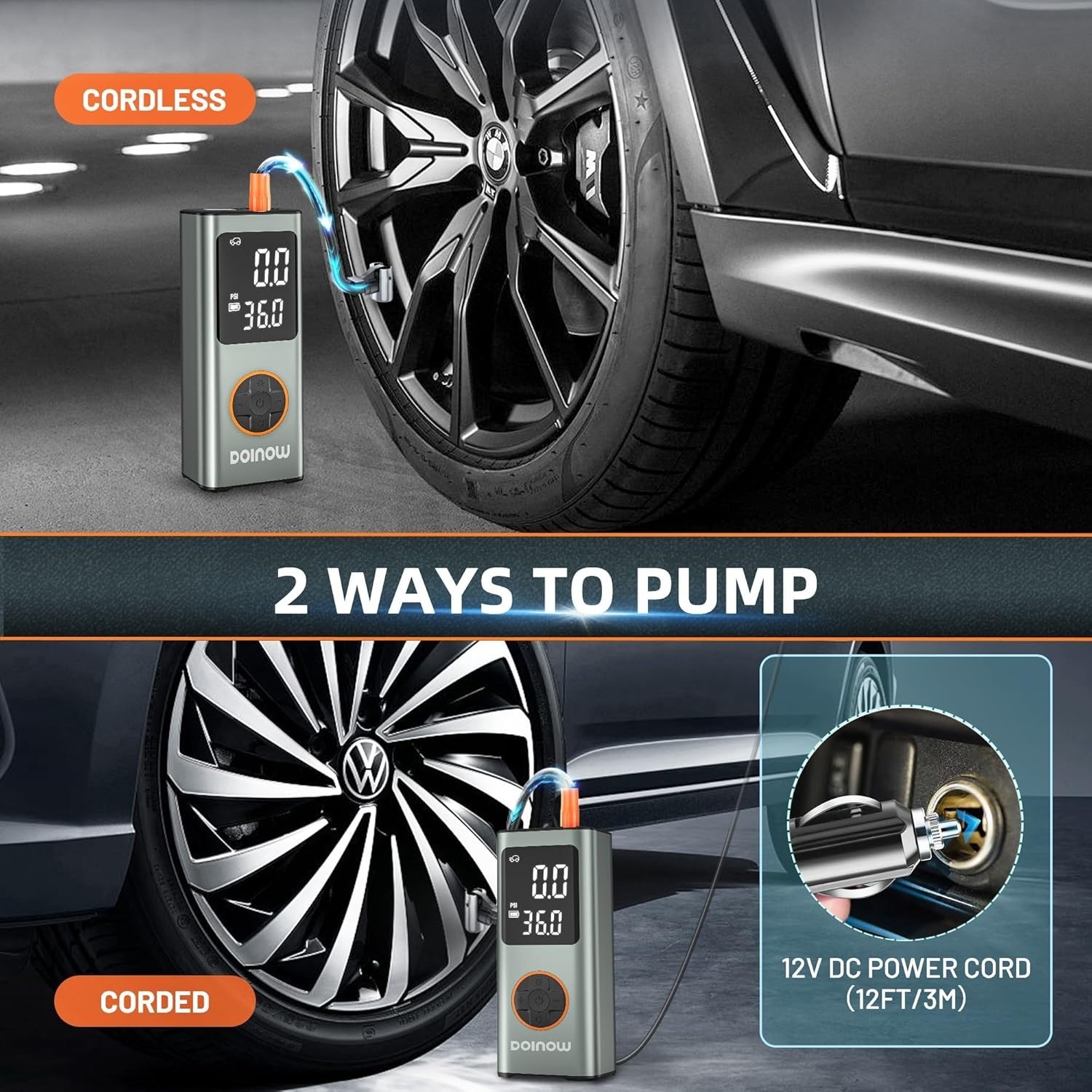 CORDLESS

0.0
PSI
36.0

DOINOW

2 WAYS TO PUMP

0.0
36.0

DOINOW

CORDED

12V DC POWER CORD
(12FT/3M)