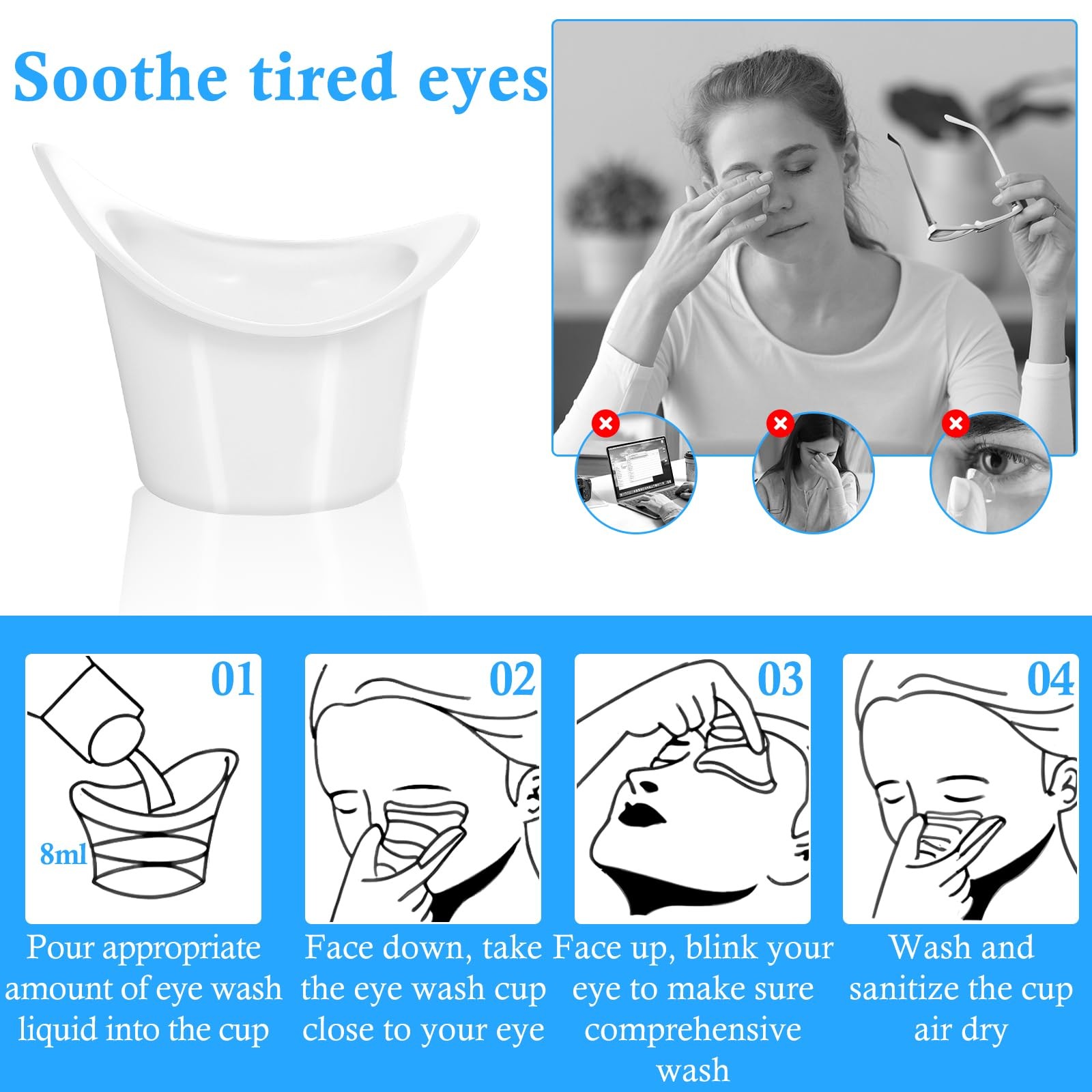 Soothe tired eyes

01

8ml

Pour appropriate amount of eye wash liquid into the cup

02

Face down, take the eye wash cup close to your eye

03

Face up, blink your eye to make sure comprehensive wash

04

Wash and sanitize the cup air dry