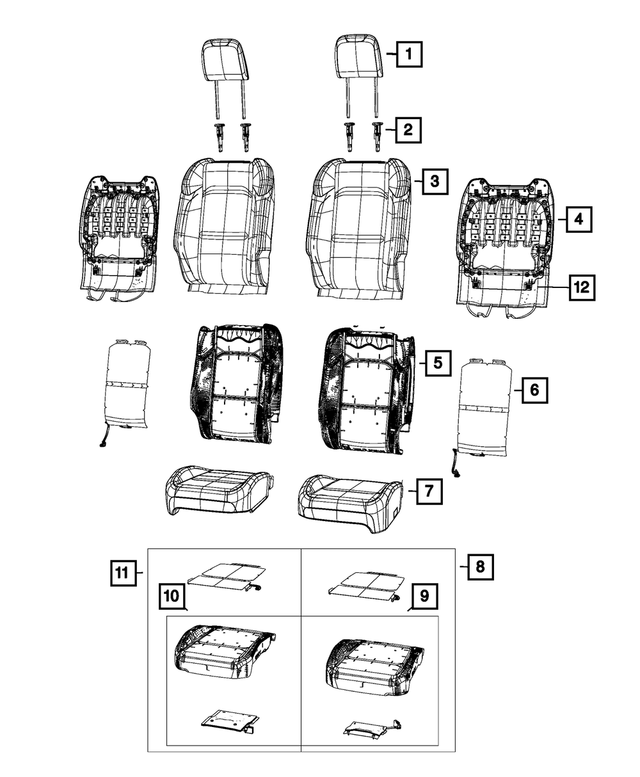 1
2
3
4
12
5
6
7
11
8
10
9