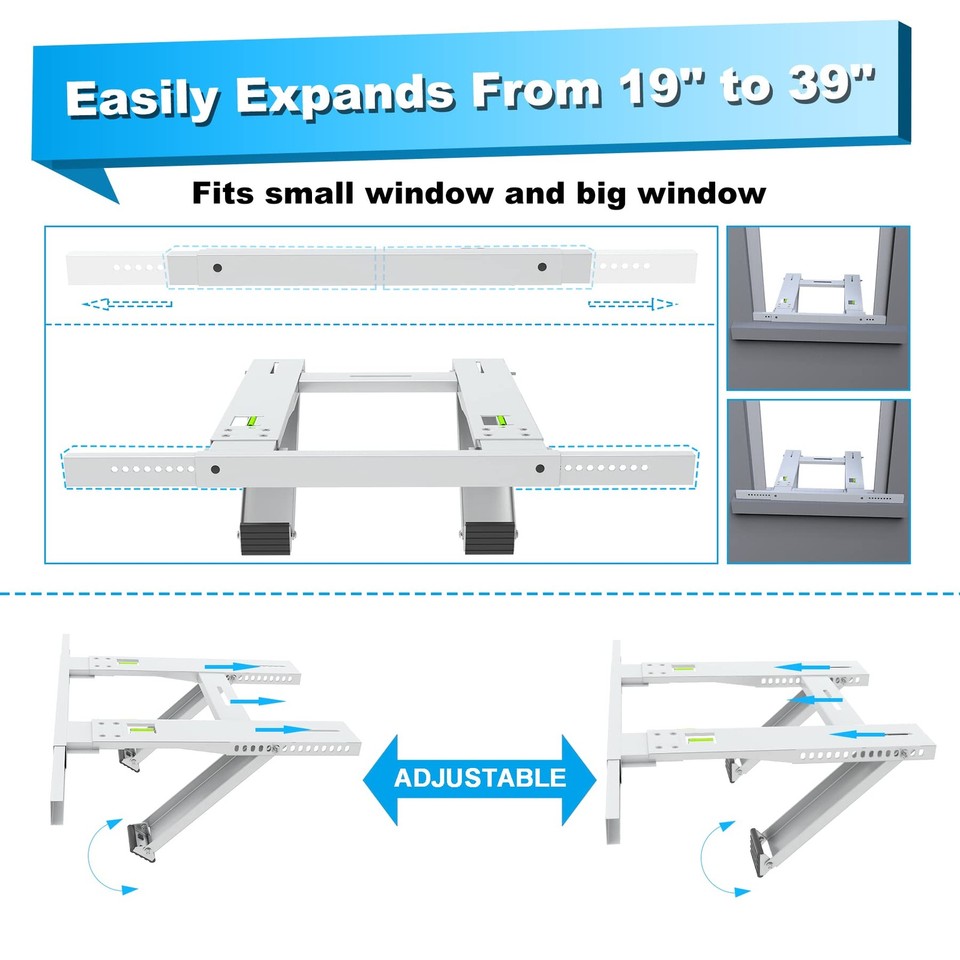 Easily Expands From 19" to 39"

Fits small window and big window

ADJUSTABLE