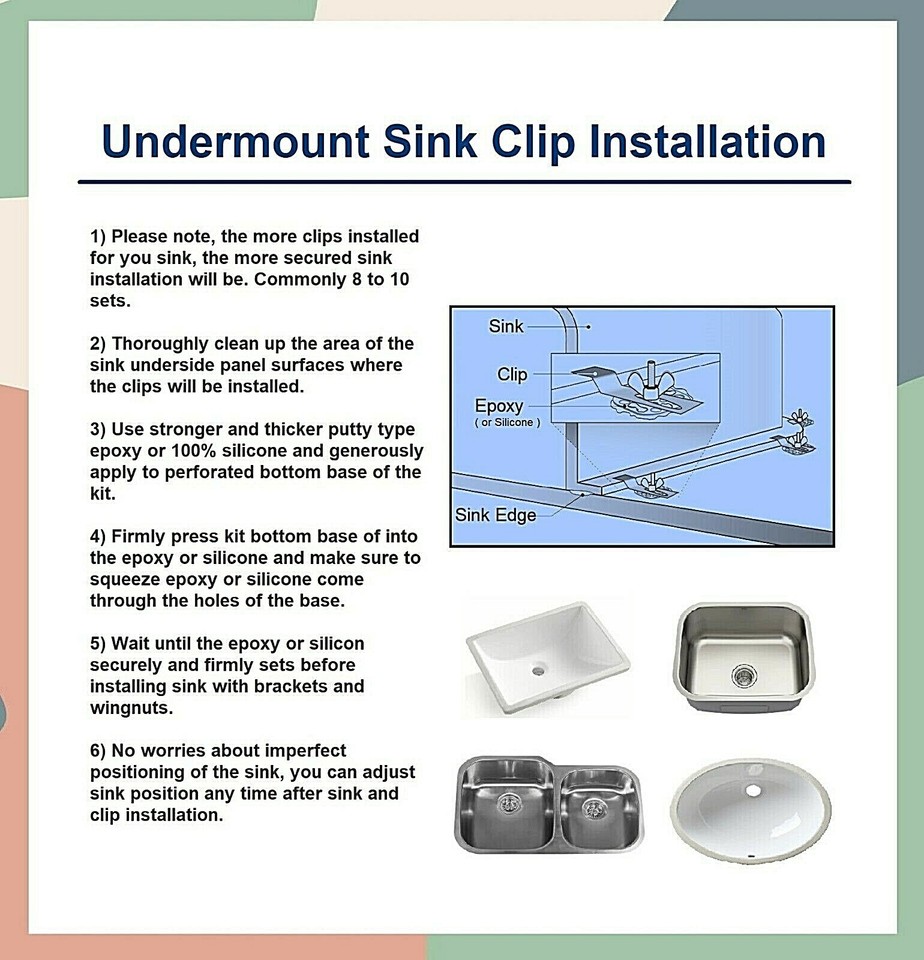 Undermount Sink Clip Installation

1) Please note, the more clips installed for you sink, the more secured sink installation will be. Commonly 8 to 10 sets.

2) Thoroughly clean up the area of the sink underside panel surfaces where the clips will be installed.

3) Use stronger and thicker putty type epoxy or 100% silicone and generously apply to perforated bottom base of the kit.

4) Firmly press kit bottom base of into the epoxy or silicone and make sure to squeeze epoxy or silicone come through the holes of the base.

5) Wait until the epoxy or silicon securely and firmly sets before installing sink with brackets and wingnuts.

6) No worries about imperfect positioning of the sink, you can adjust sink position any time after sink and clip installation.

Sink
Clip
Epoxy
( or Silicone )
Sink Edge