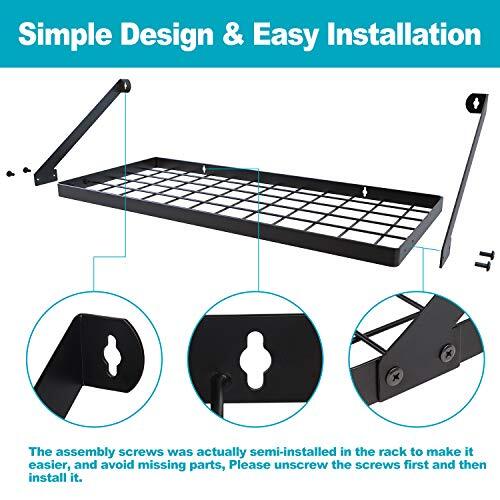 Simple Design & Easy Installation

The assembly screws was actually semi-installed in the rack to make it easier, and avoid missing parts, Please unscrew the screws first and then install it.