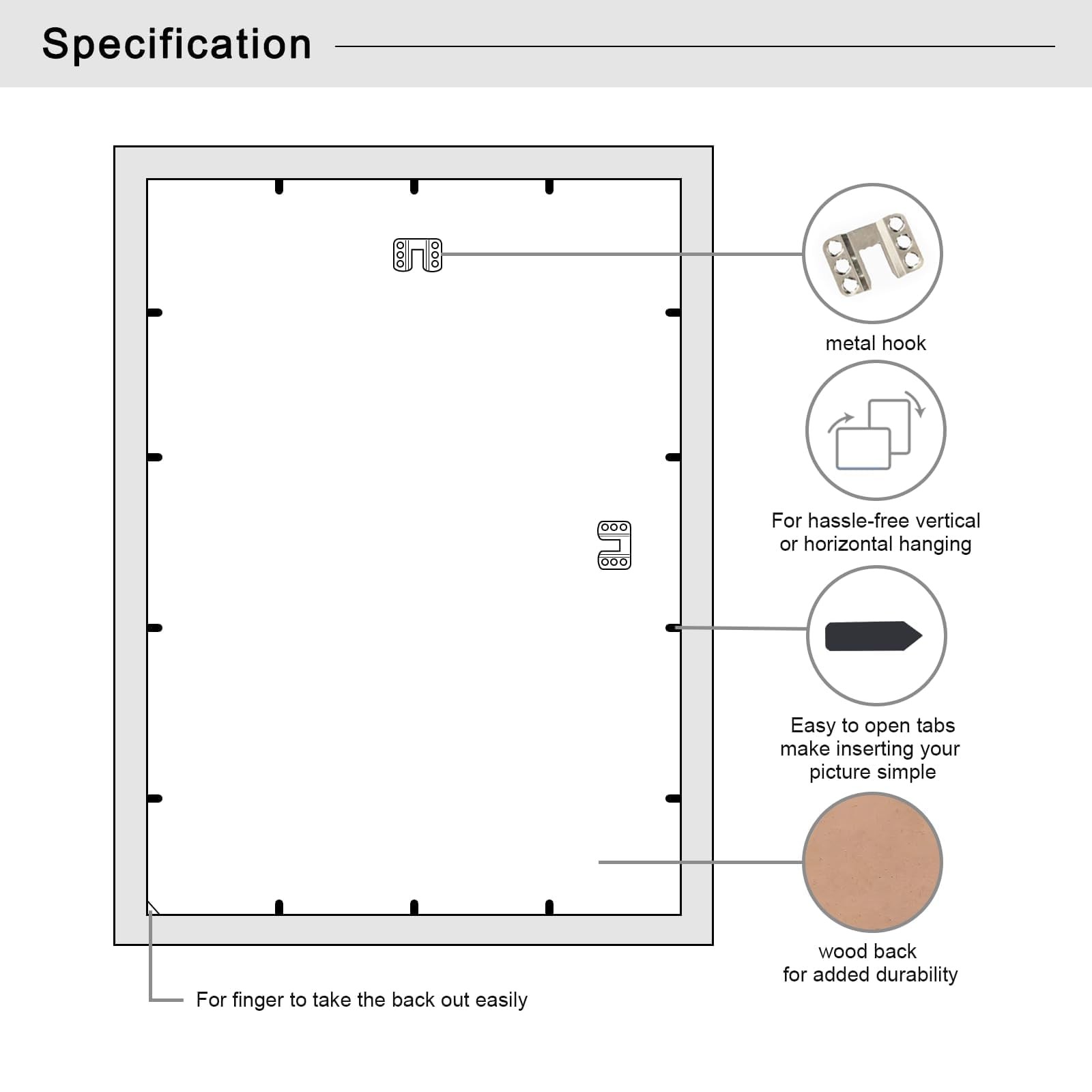 Specification

metal hook

For hassle-free vertical or horizontal hanging

Easy to open tabs make inserting your picture simple

wood back for added durability

For finger to take the back out easily