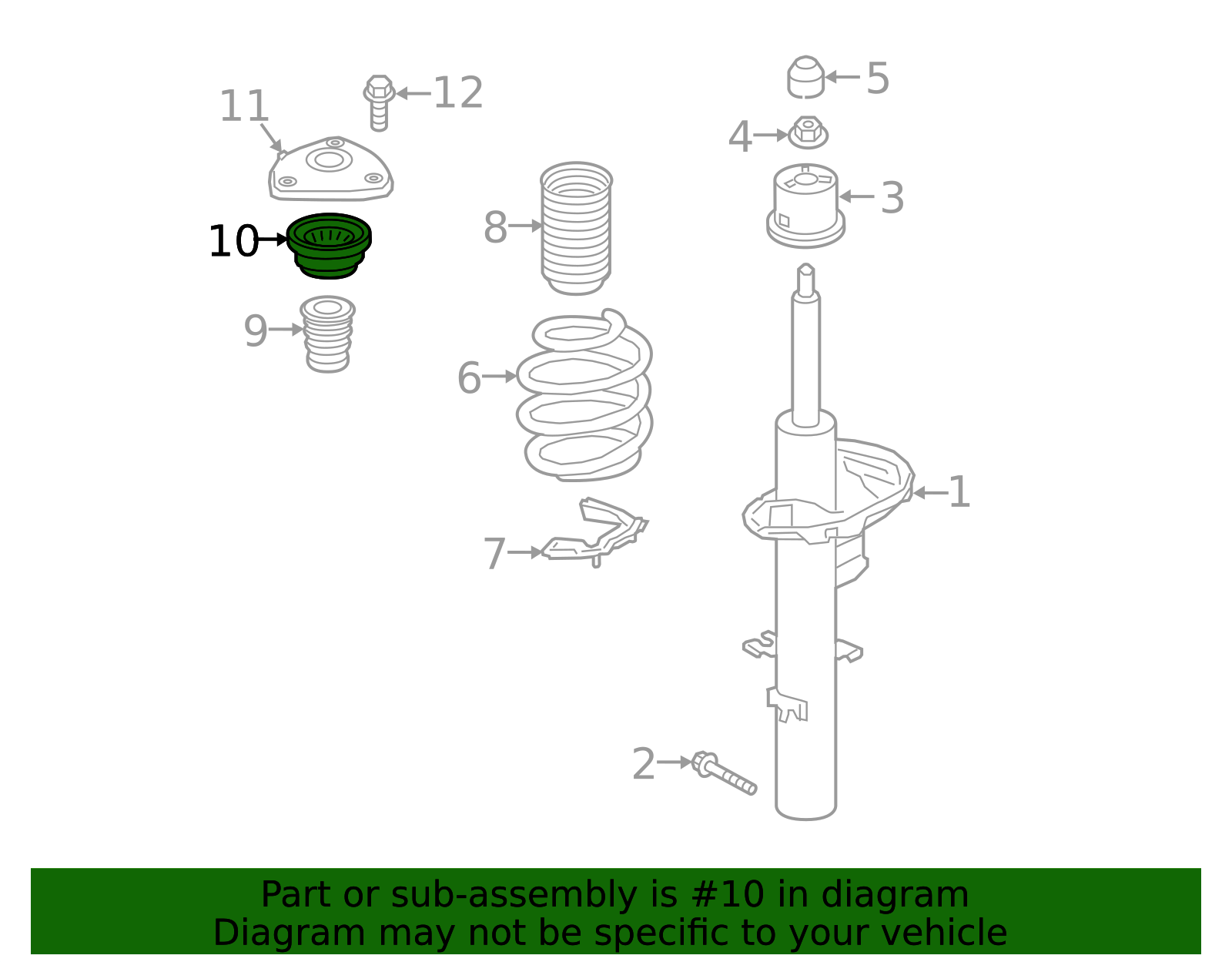 11
12
5
4
3
10
8
9
6
1
7
2

Part or sub-assembly is #10 in diagram
Diagram may not be specific to your vehicle