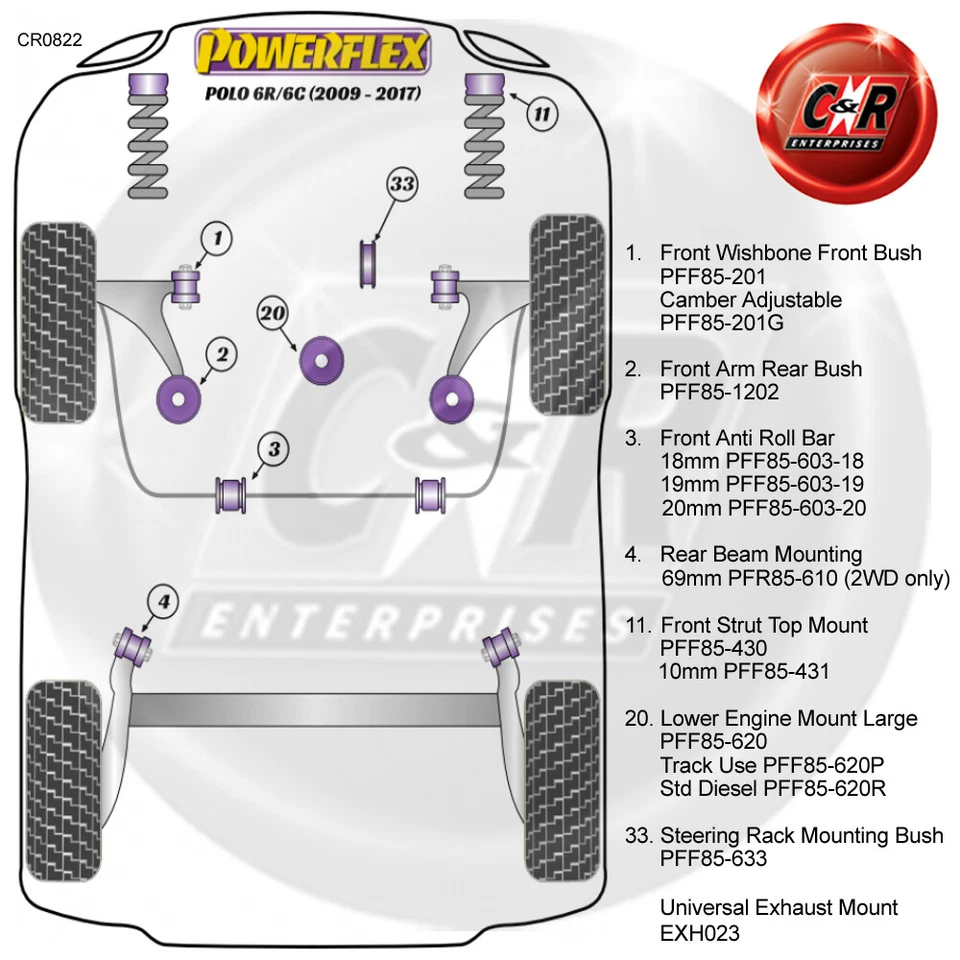 CR0822

POWERFLEX
POLO 6R/6C (2009 - 2017)

C&R ENTERPRISES

11
33
1
20
2
3
4

C&R ENTERPRISES

1. Front Wishbone Front Bush
PFF85-201
Camber Adjustable
PFF85-201G

2. Front Arm Rear Bush
PFF85-1202

3. Front Anti Roll Bar
18mm PFF85-603-18
19mm PFF85-603-19
20mm PFF85-603-20

4. Rear Beam Mounting
69mm PFR85-610 (2WD only)

11. Front Strut Top Mount
PFF85-430
10mm PFF85-431

20. Lower Engine Mount Large
PFF85-620
Track Use PFF85-620P
Std Diesel PFF85-620R

33. Steering Rack Mounting Bush
PFF85-633

Universal Exhaust Mount
EXH023