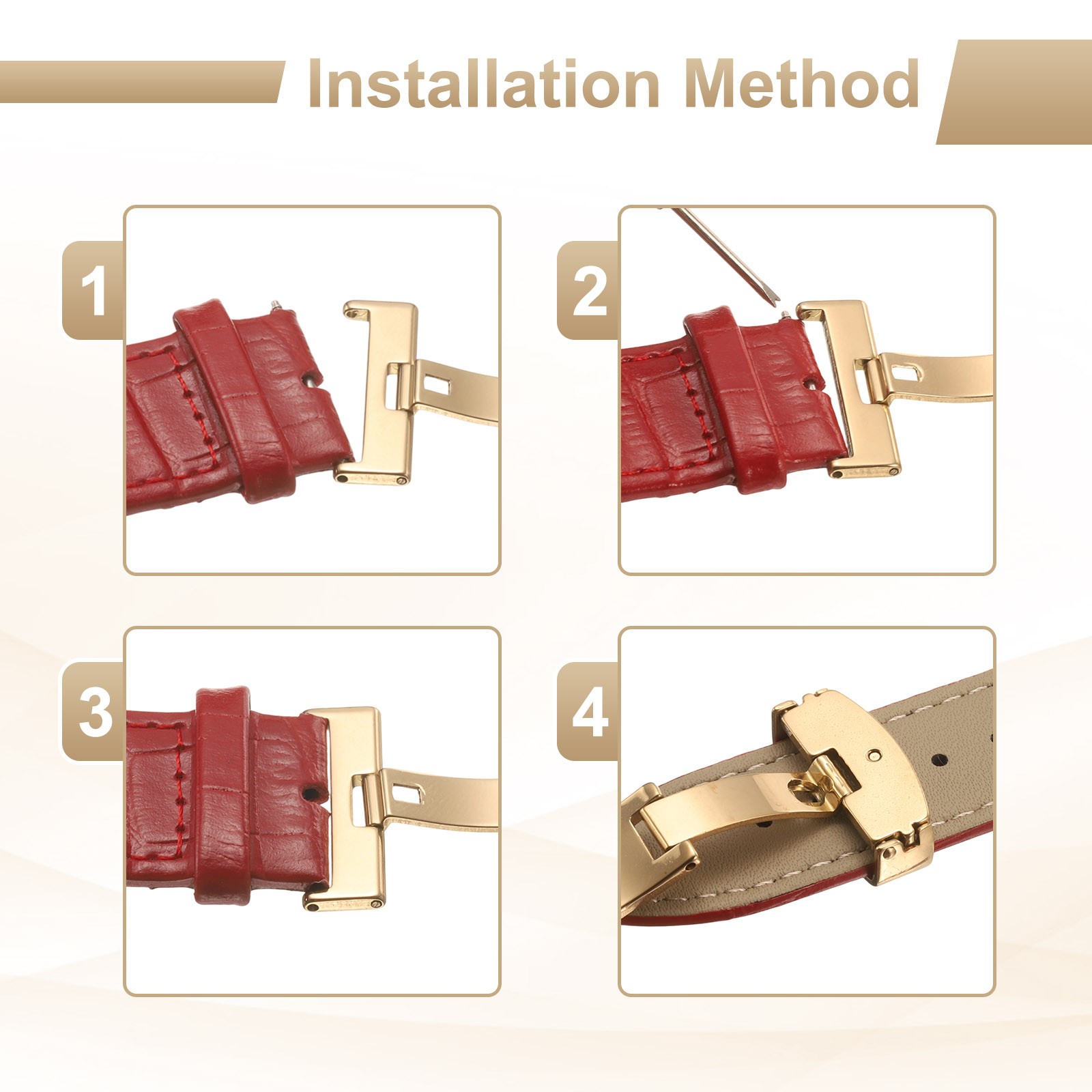 Installation Method

1

2

3

4