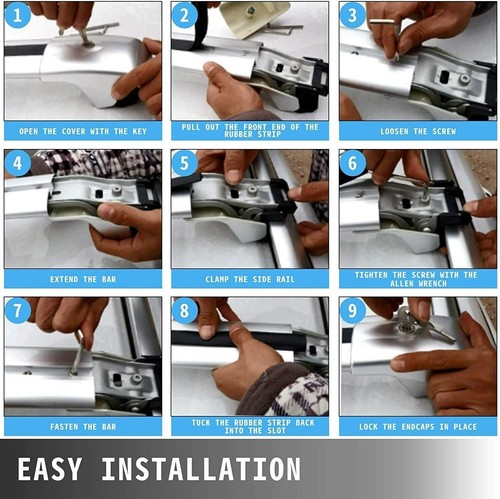 1
OPEN THE COVER WITH THE KEY

2
PULL OUT THE FRONT END OF THE RUBBER STRIP

3
LOOSEN THE SCREW

4
EXTEND THE BAR

5
CLAMP THE SIDE RAIL

6
TIGHTEN THE SCREW WITH THE ALLEN WRENCH

7
FASTEN THE BAR

8
TUCK THE RUBBER STRIP BACK INTO THE SLOT

9
LOCK THE ENDCAPS IN PLACE

EASY INSTALLATION