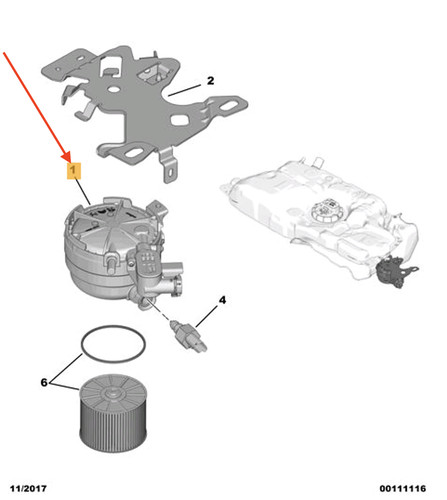 2

1

4

6

11/2017

00111116