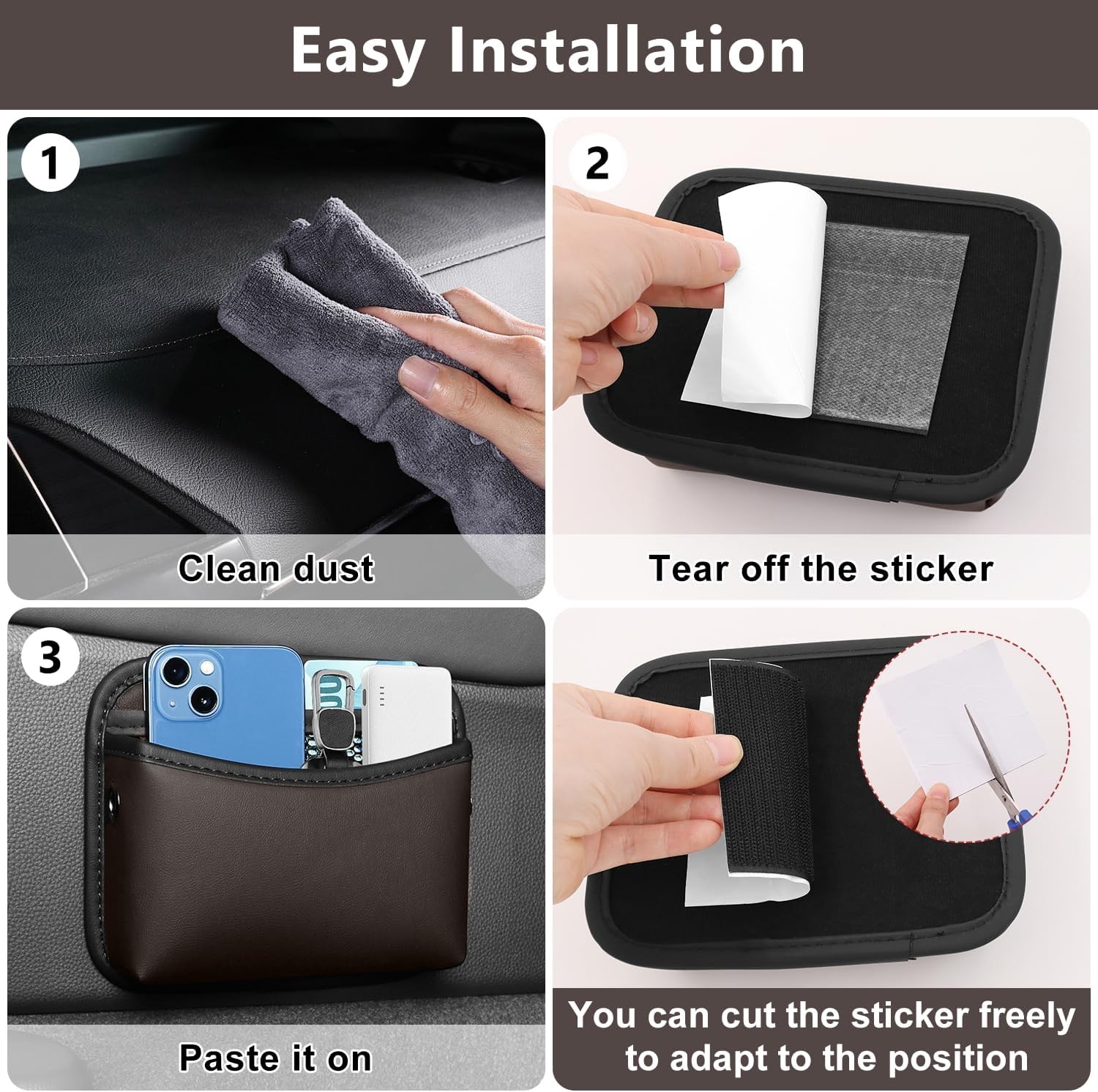 Easy Installation

1

Clean dust

2

Tear off the sticker

3

Paste it on

You can cut the sticker freely to adapt to the position