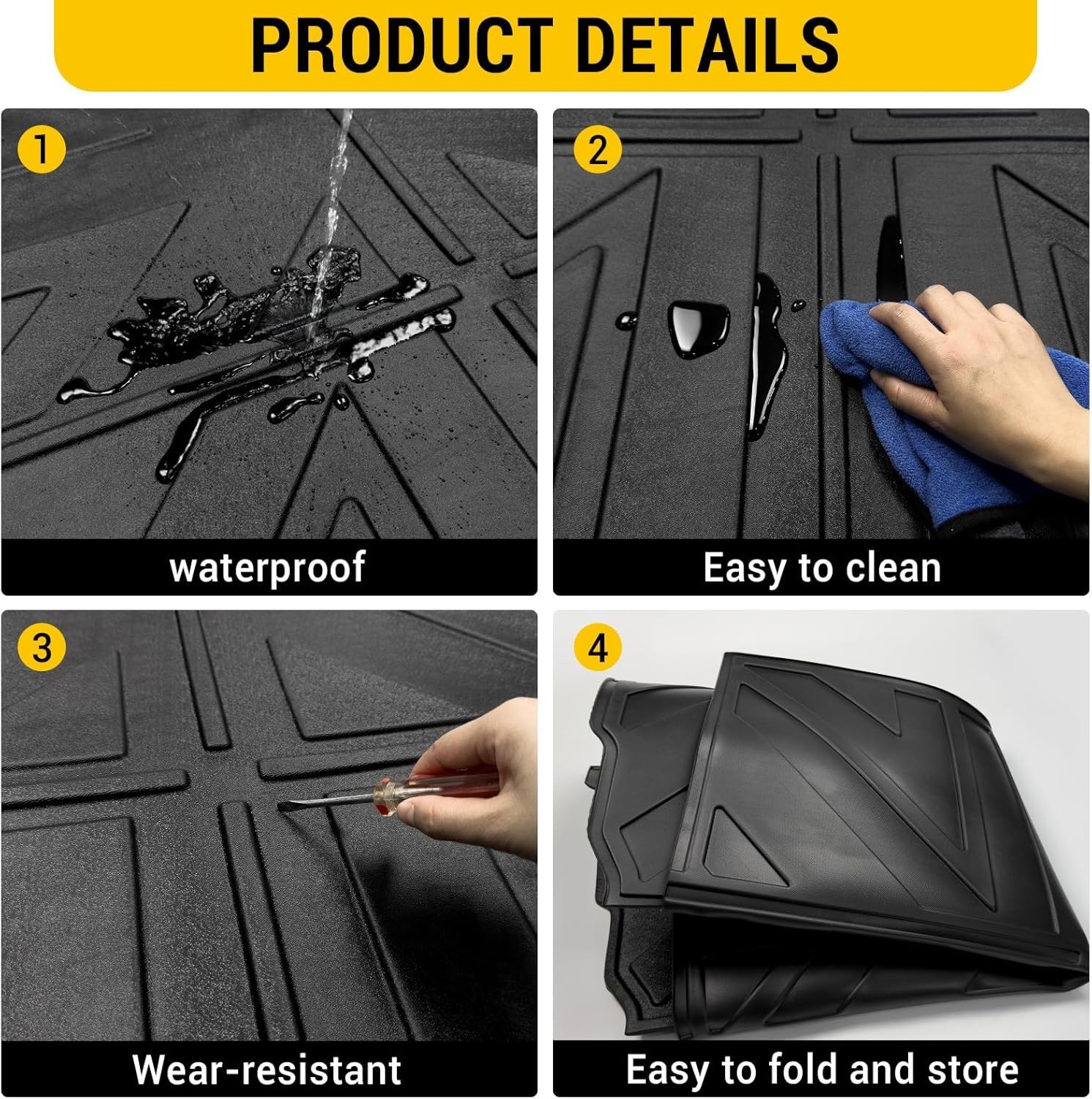 PRODUCT DETAILS

1
waterproof

2
Easy to clean

3
Wear-resistant

4
Easy to fold and store