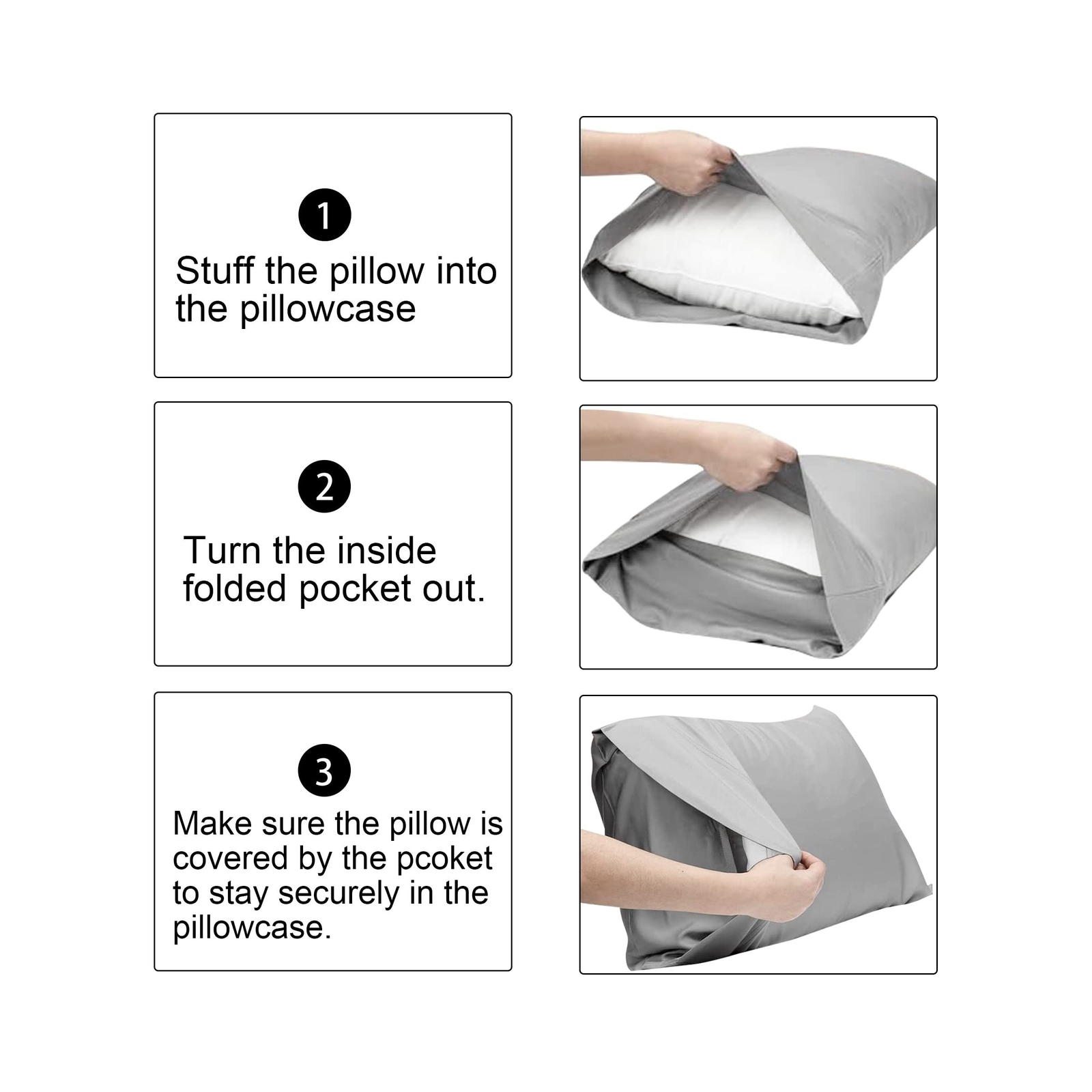 1
Stuff the pillow into the pillowcase

2
Turn the inside folded pocket out.

3
Make sure the pillow is covered by the pcoket to stay securely in the pillowcase.