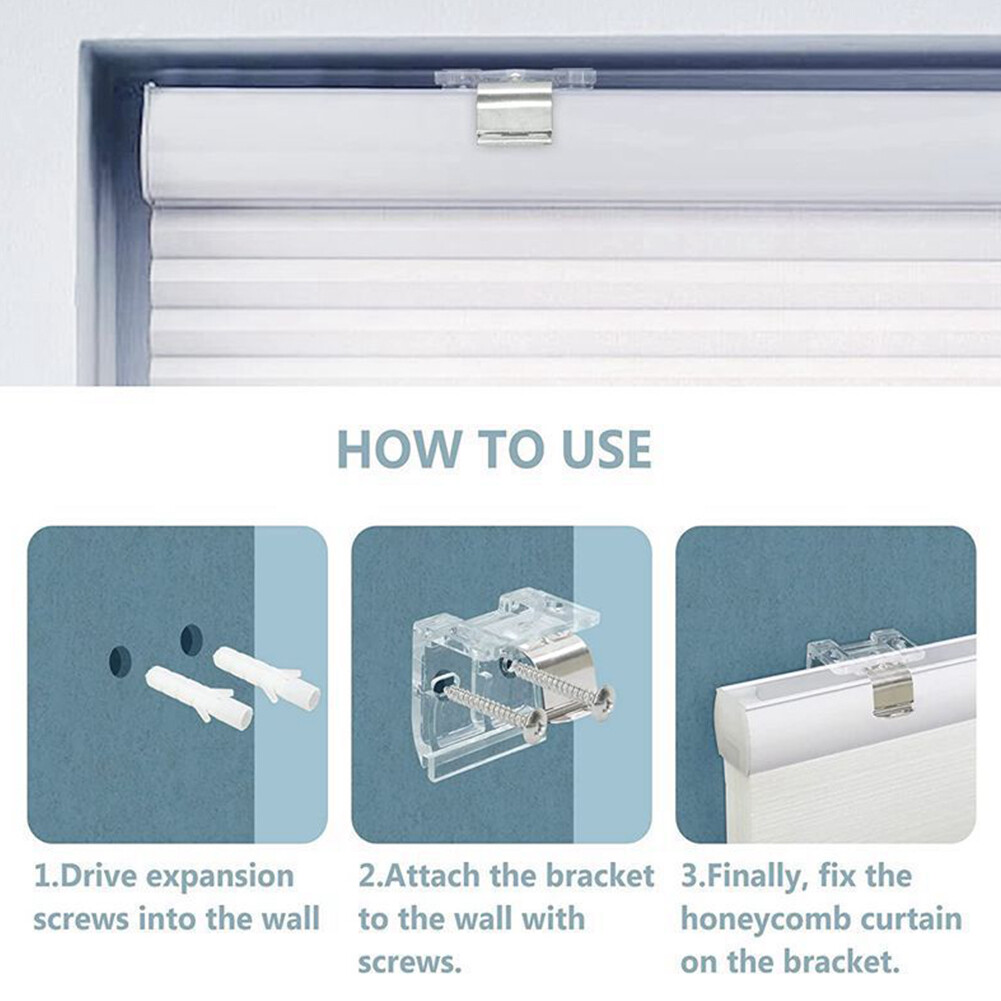 HOW TO USE

1.Drive expansion screws into the wall

2.Attach the bracket to the wall with screws.

3.Finally, fix the honeycomb curtain on the bracket.