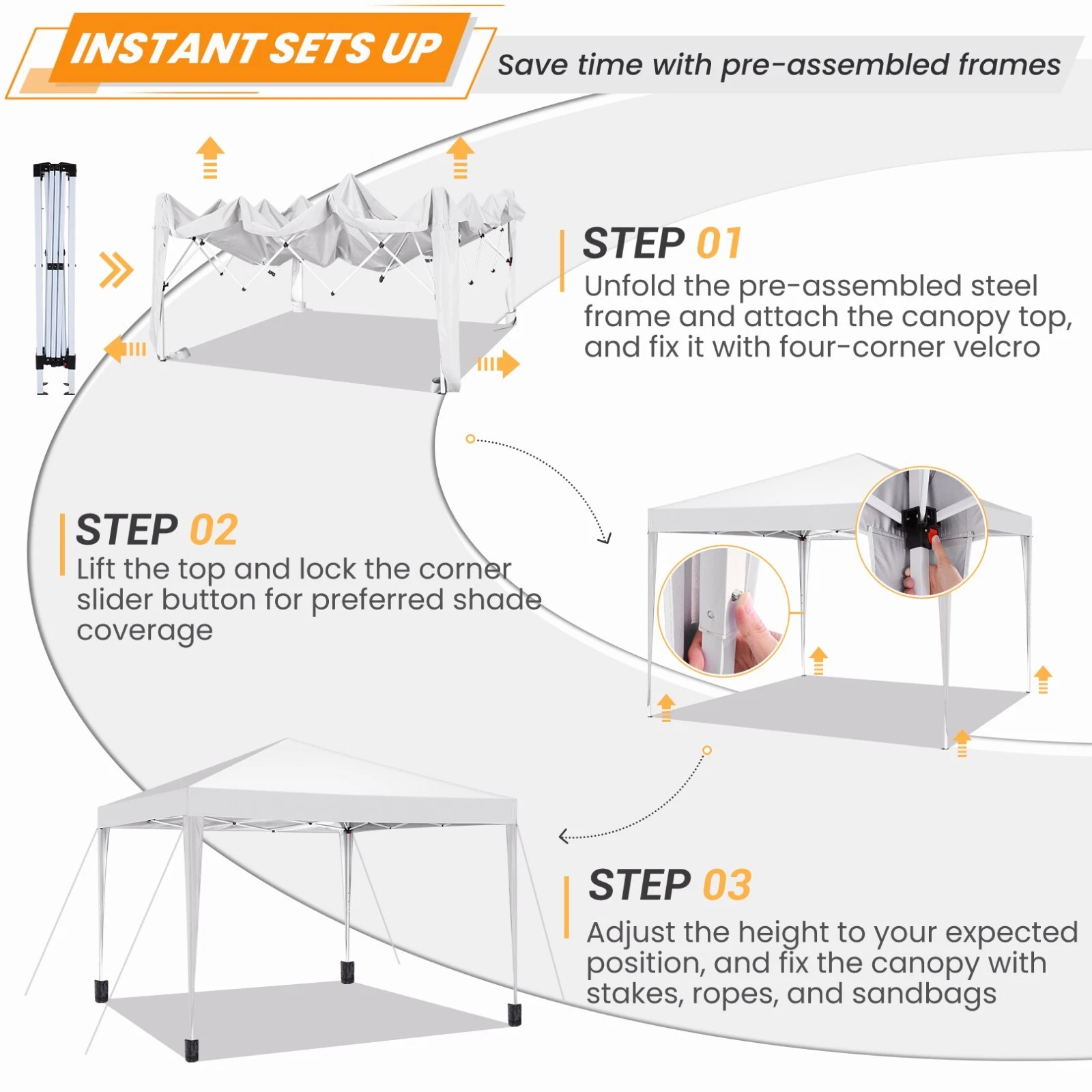 INSTANT SETS UP

Save time with pre-assembled frames

STEP 01
Unfold the pre-assembled steel frame and attach the canopy top, and fix it with four-corner velcro

STEP 02
Lift the top and lock the corner slider button for preferred shade coverage

STEP 03
Adjust the height to your expected position, and fix the canopy with stakes, ropes, and sandbags