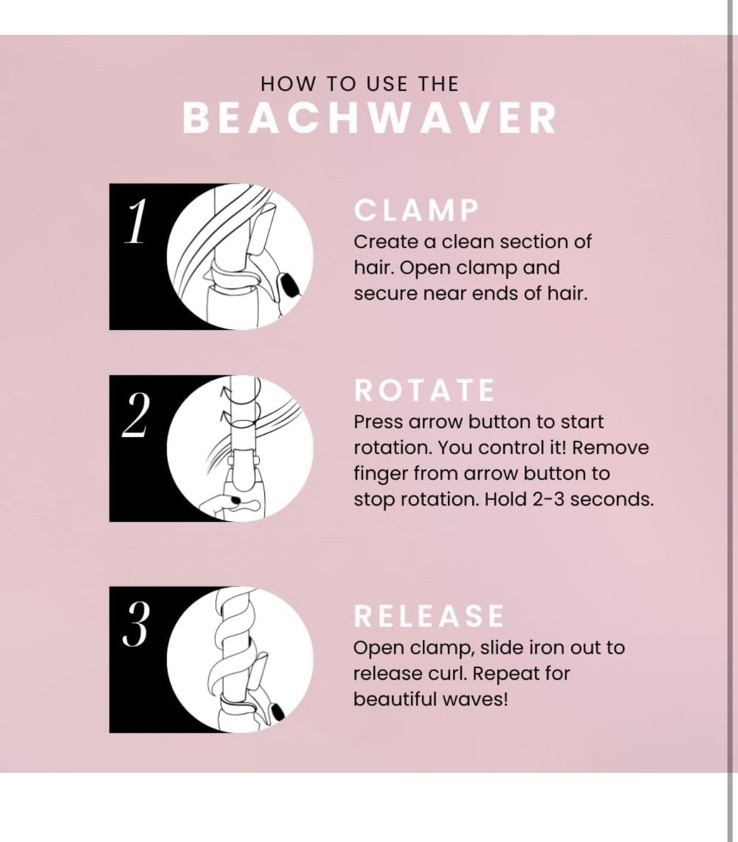 HOW TO USE THE
BEACHWAVER

1

CLAMP
Create a clean section of hair. Open clamp and secure near ends of hair.

2

ROTATE
Press arrow button to start rotation. You control it! Remove finger from arrow button to stop rotation. Hold 2-3 seconds.

3

RELEASE
Open clamp, slide iron out to release curl. Repeat for beautiful waves!