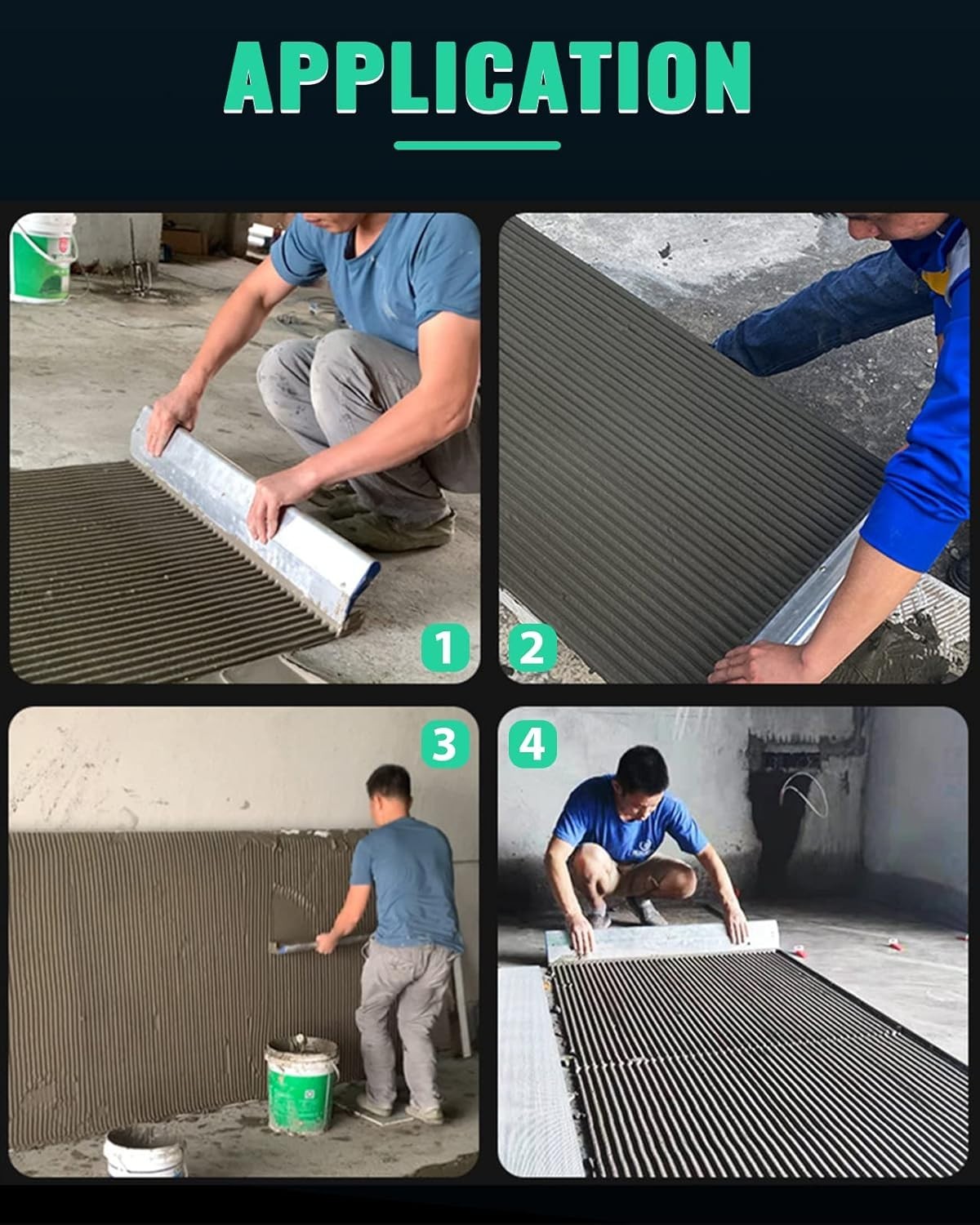 APPLICATION

1

2

3

4