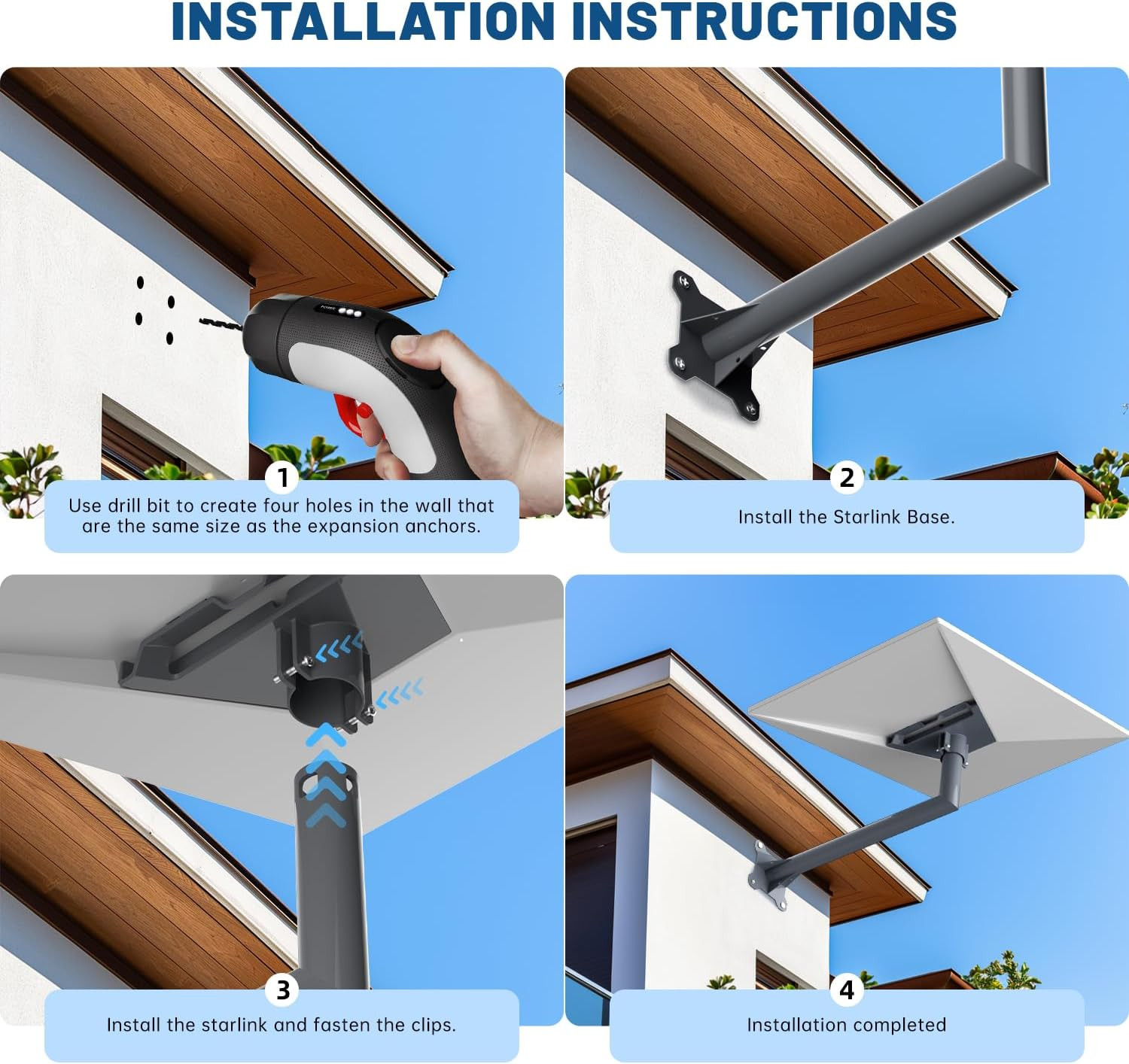 INSTALLATION INSTRUCTIONS

1
Use drill bit to create four holes in the wall that are the same size as the expansion anchors.

2
Install the Starlink Base.

3
Install the starlink and fasten the clips.

4
Installation completed