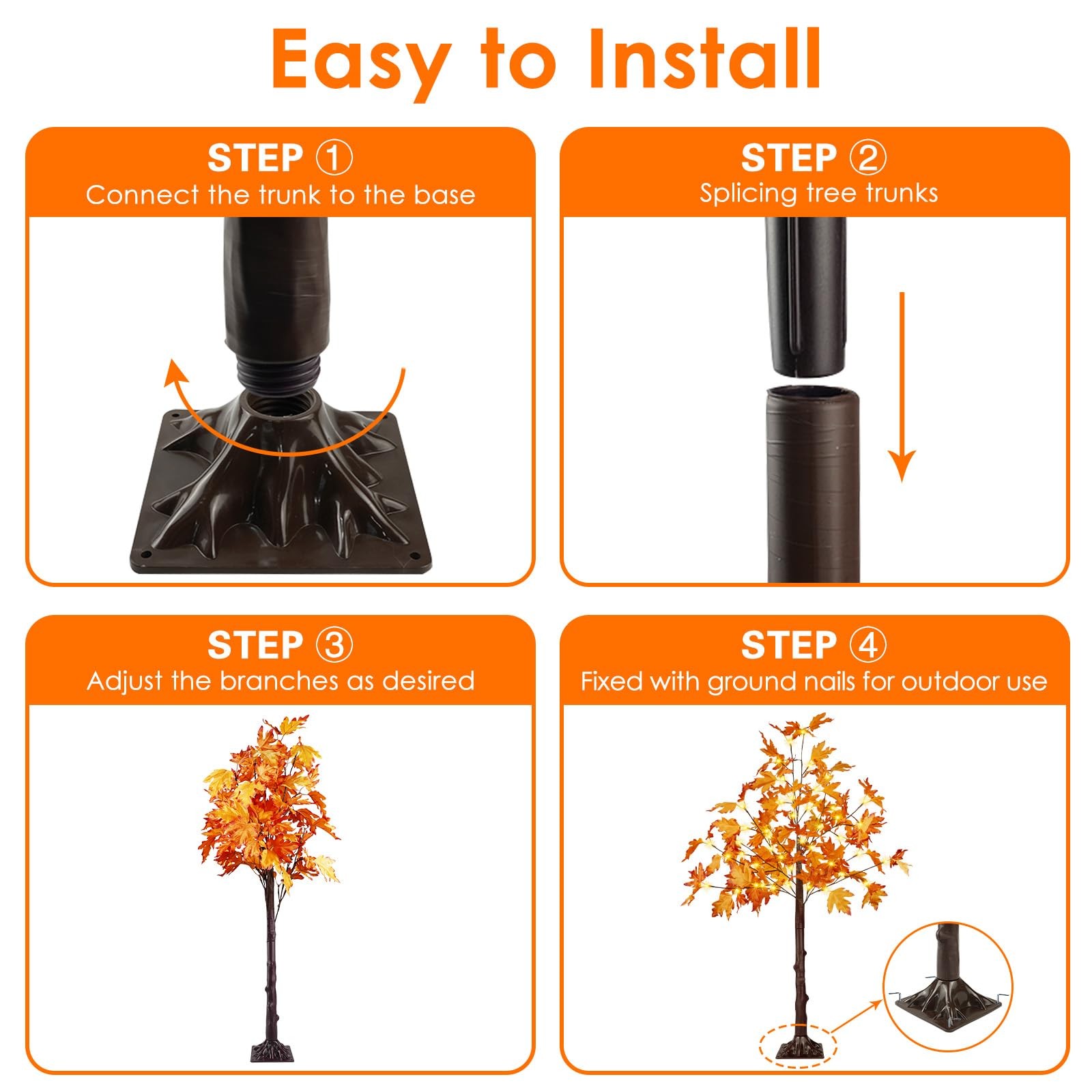 Easy to Install

STEP ①
Connect the trunk to the base

STEP ②
Splicing tree trunks

STEP ③
Adjust the branches as desired

STEP ④
Fixed with ground nails for outdoor use