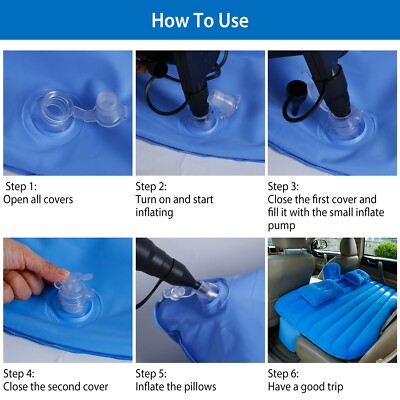 How To Use

Step 1:
Open all covers

Step 2:
Turn on and start inflating

Step 3:
Close the first cover and fill it with the small inflate pump

Step 4:
Close the second cover

Step 5:
Inflate the pillows

Step 6:
Have a good trip