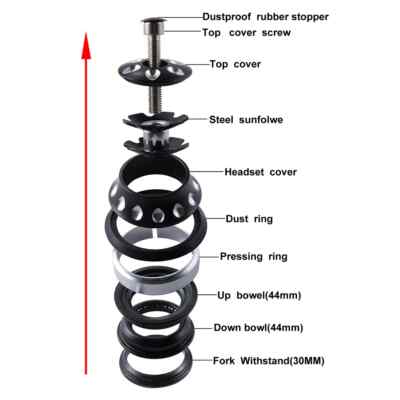 Dustproof rubber stopper
Top cover screw
Top cover
Steel sunfolwe
Headset cover
Dust ring
Pressing ring
Up bowel(44mm)
Down bowl(44mm)
Fork Withstand(30MM)