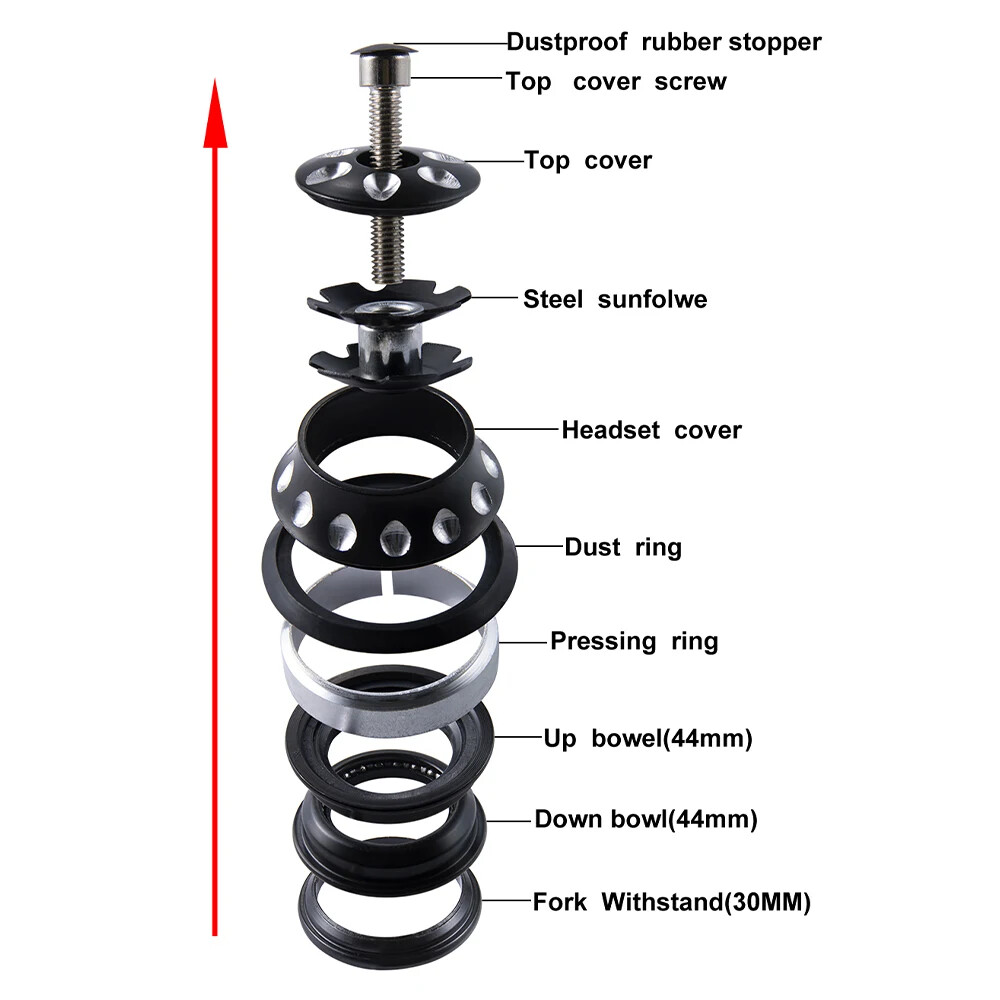 Dustproof rubber stopper
Top cover screw
Top cover
Steel sunfolwe
Headset cover
Dust ring
Pressing ring
Up bowel(44mm)
Down bowl(44mm)
Fork Withstand(30MM)