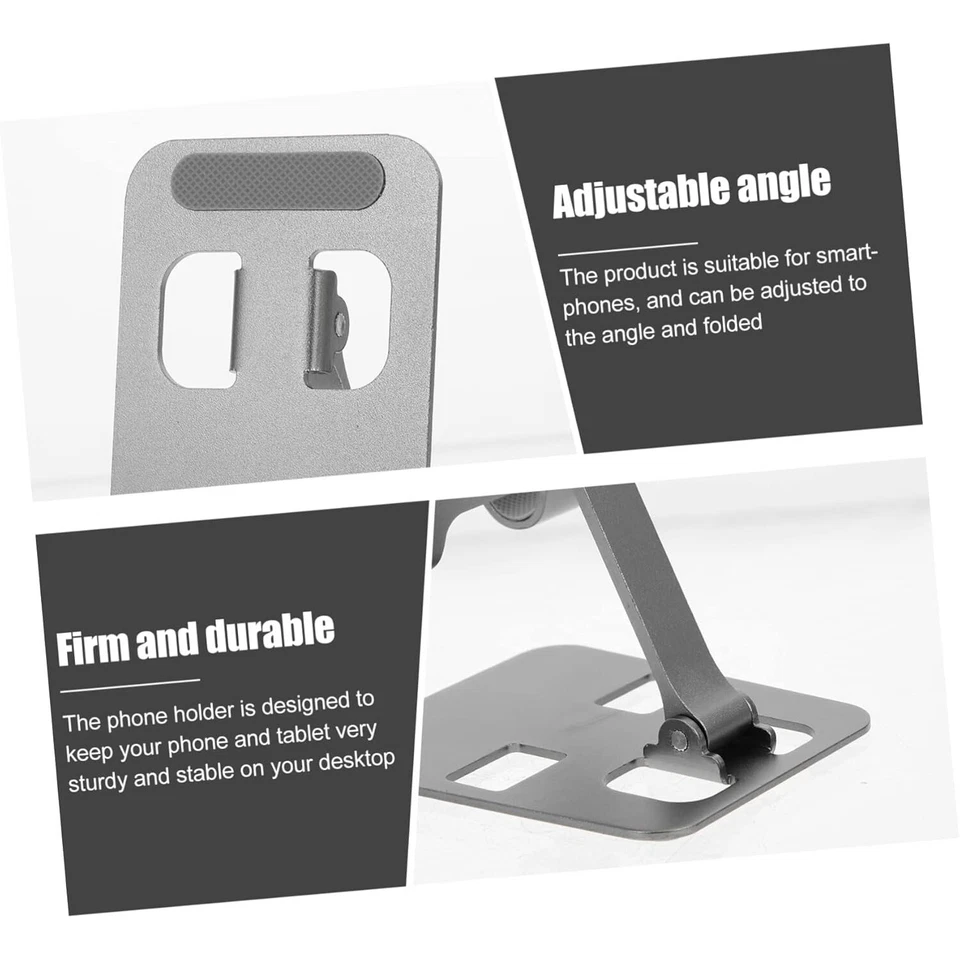 Adjustable angle

The product is suitable for smartphones, and can be adjusted to the angle and folded

Firm and durable

The phone holder is designed to keep your phone and tablet very sturdy and stable on your desktop