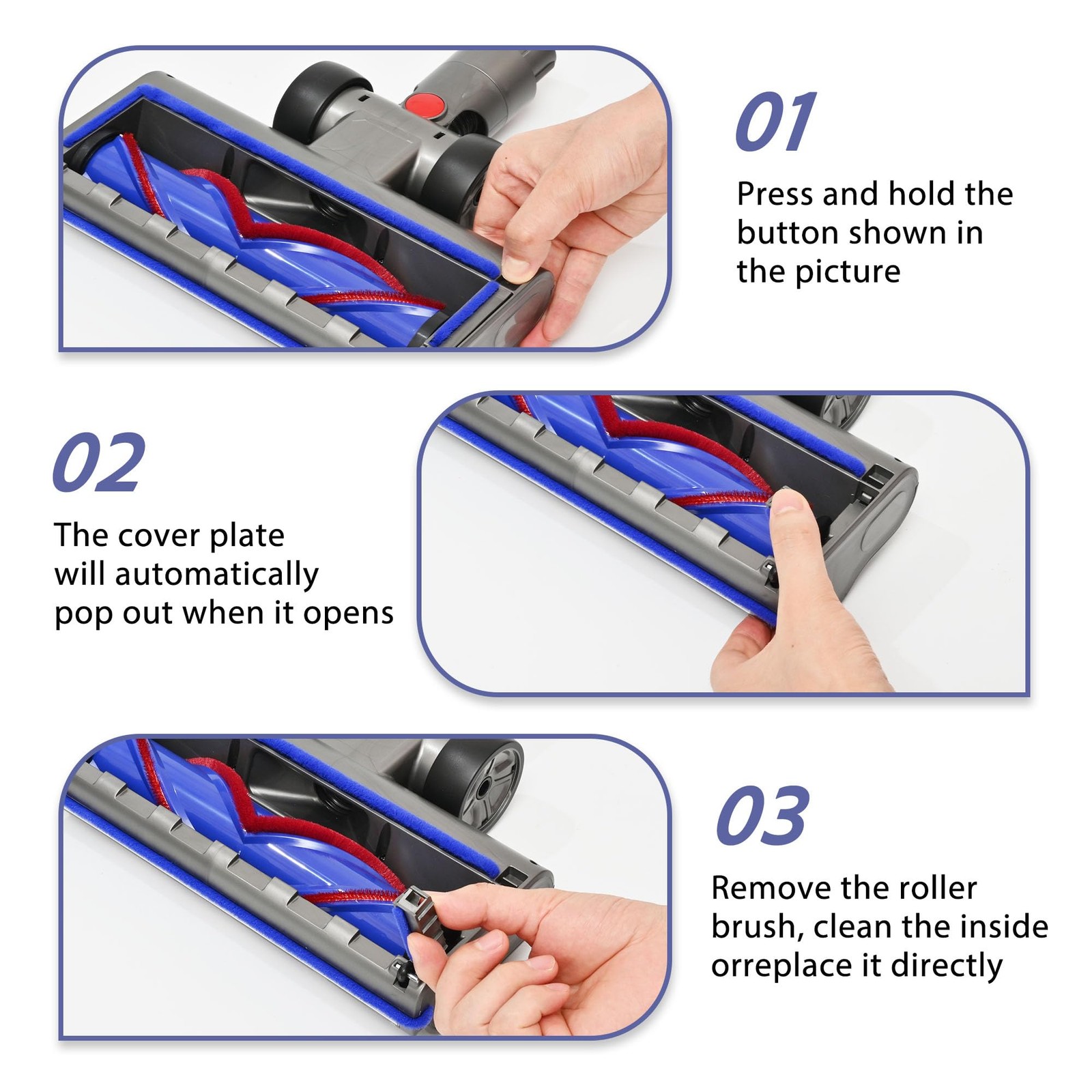 01

Press and hold the button shown in the picture

02

The cover plate will automatically pop out when it opens

03

Remove the roller brush, clean the inside orreplace it directly