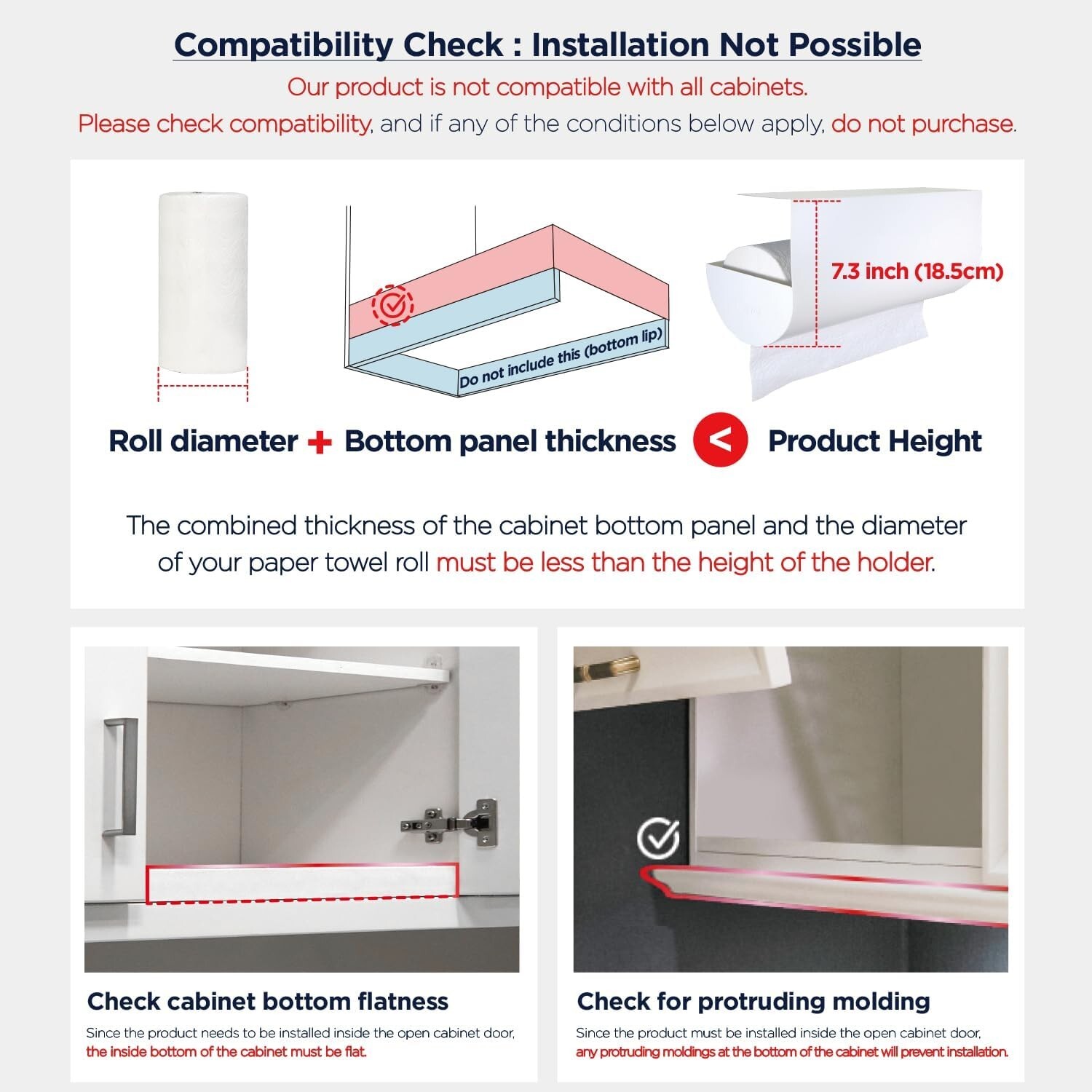 Compatibility Check : Installation Not Possible

Our product is not compatible with all cabinets.

Please check compatibility, and if any of the conditions below apply, do not purchase.

Do not include this (bottom lip)

7.3 inch (18.5cm)

Roll diameter + Bottom panel thickness < Product Height

The combined thickness of the cabinet bottom panel and the diameter of your paper towel roll must be less than the height of the holder.

Check cabinet bottom flatness

Since the product needs to be installed inside the open cabinet door, the inside bottom of the cabinet must be flat.

Check for protruding molding

Since the product must be installed inside the open cabinet door, any protruding moldings at the bottom of the cabinet will prevent installation.