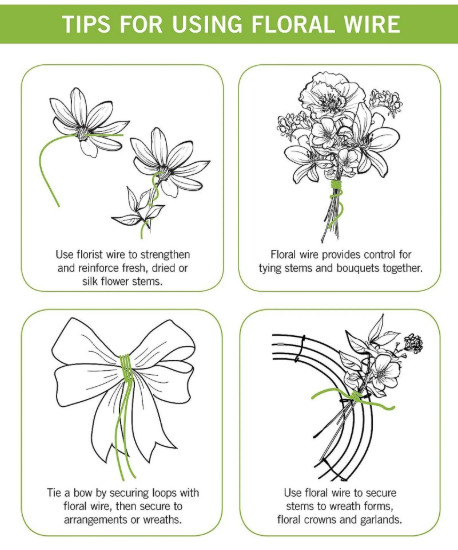 TIPS FOR USING FLORAL WIRE

Use florist wire to strengthen and reinforce fresh, dried or silk flower stems.

Floral wire provides control for tying stems and bouquets together.

Tie a bow by securing loops with floral wire, then secure to arrangements or wreaths.

Use floral wire to secure stems to wreath forms, floral crowns and garlands.