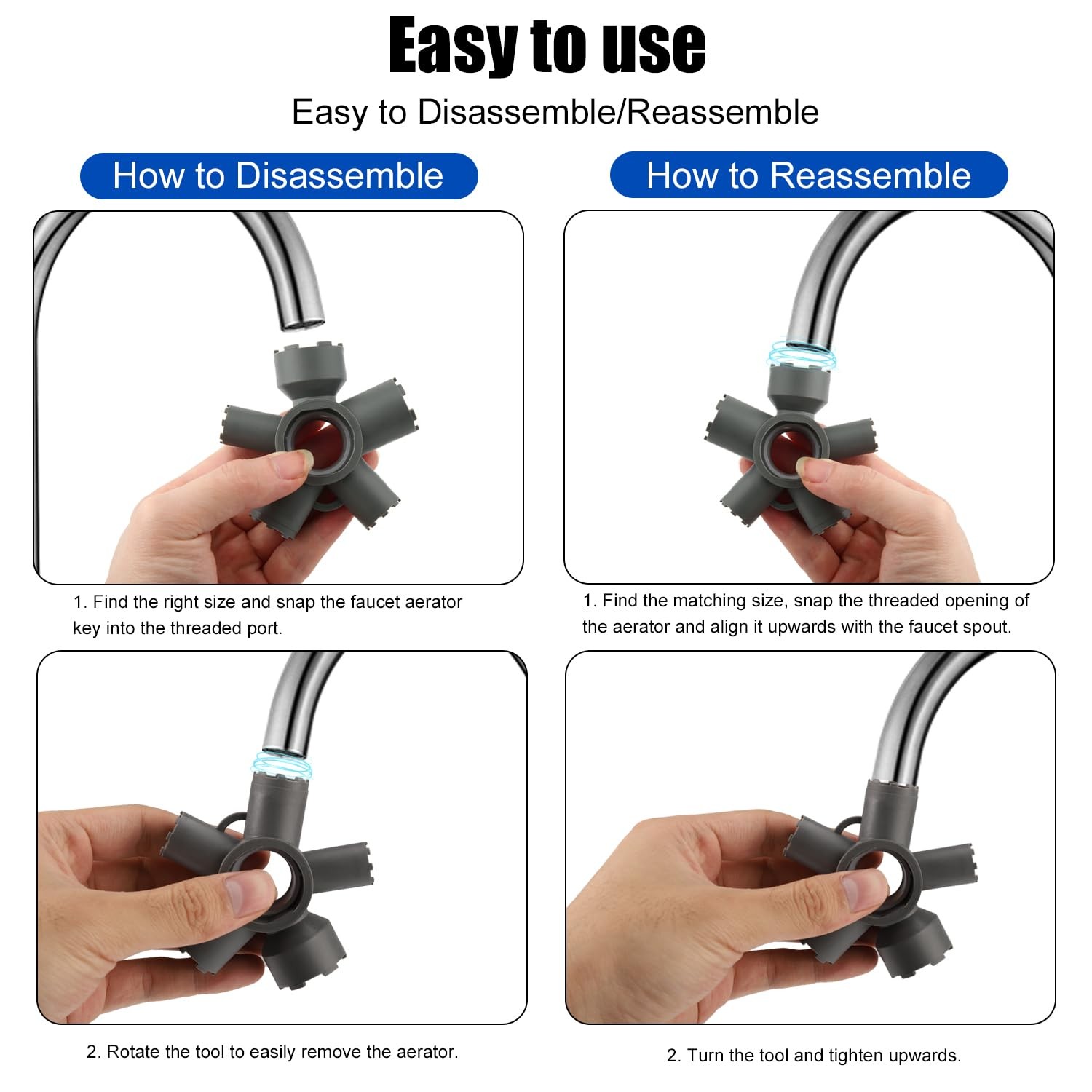 Easy to use

Easy to Disassemble/Reassemble

How to Disassemble

1. Find the right size and snap the faucet aerator key into the threaded port.

2. Rotate the tool to easily remove the aerator.

How to Reassemble

1. Find the matching size, snap the threaded opening of the aerator and align it upwards with the faucet spout.

2. Turn the tool and tighten upwards.